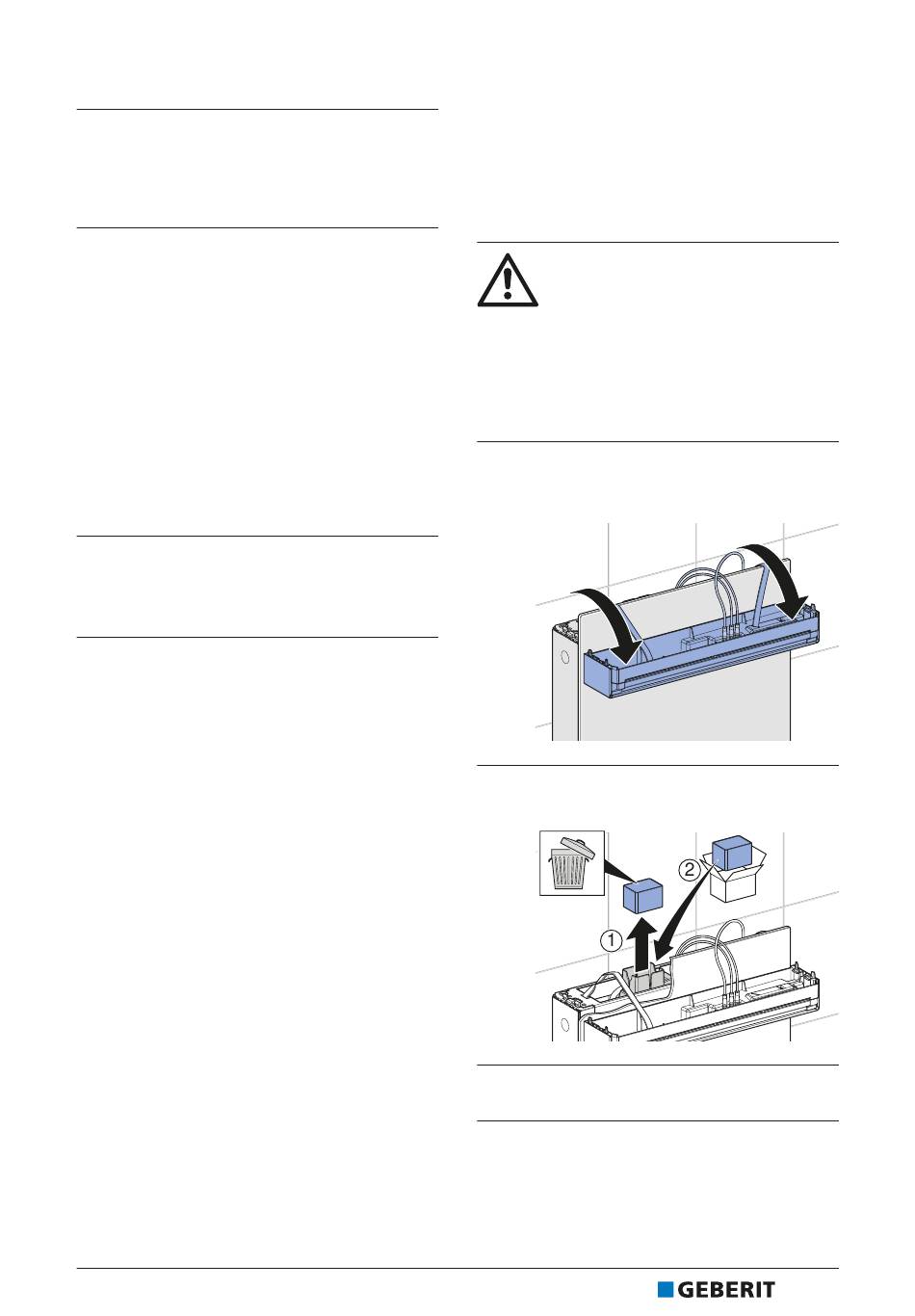 1

2

GEBERIT