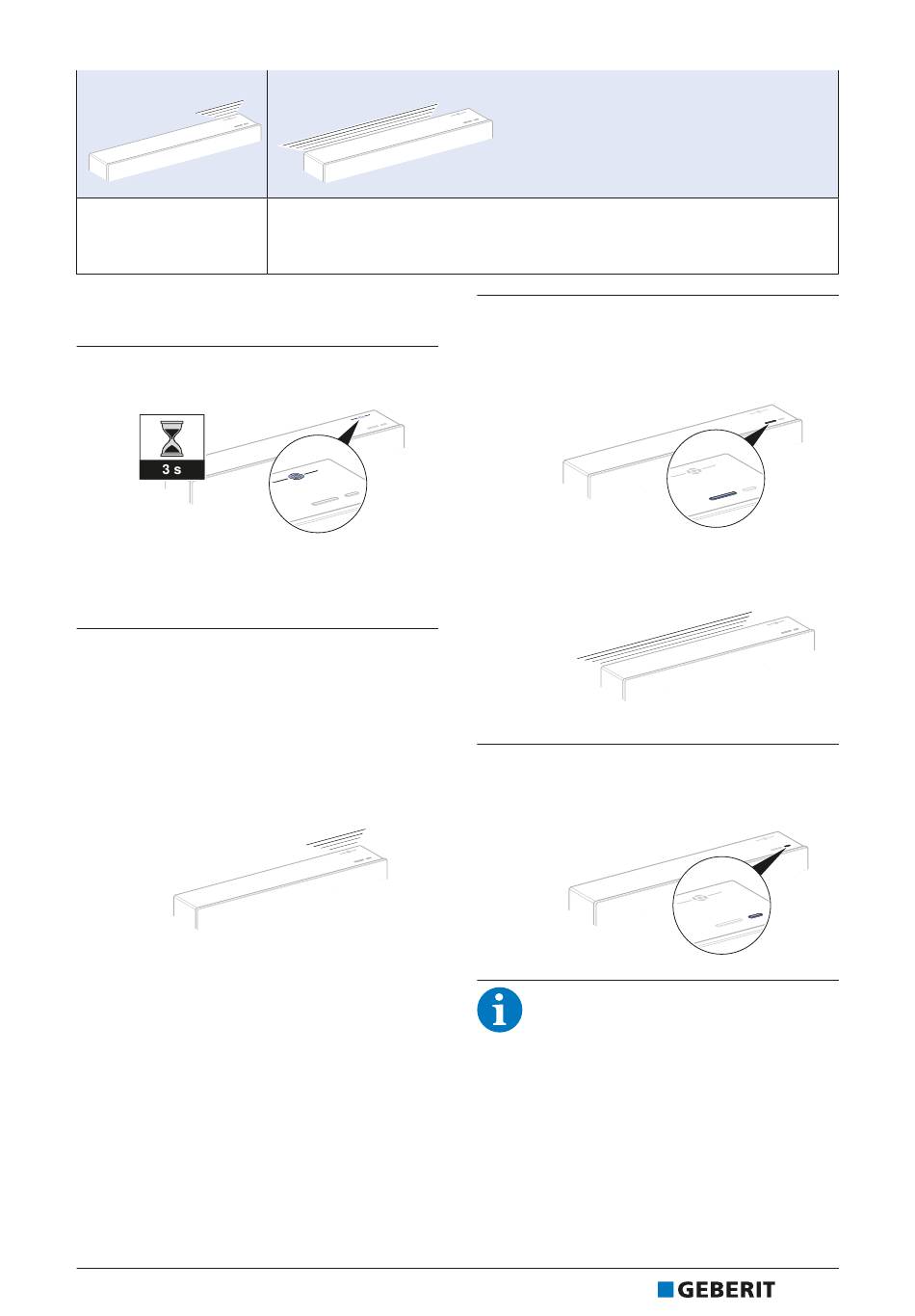 3 s

GEBERIT