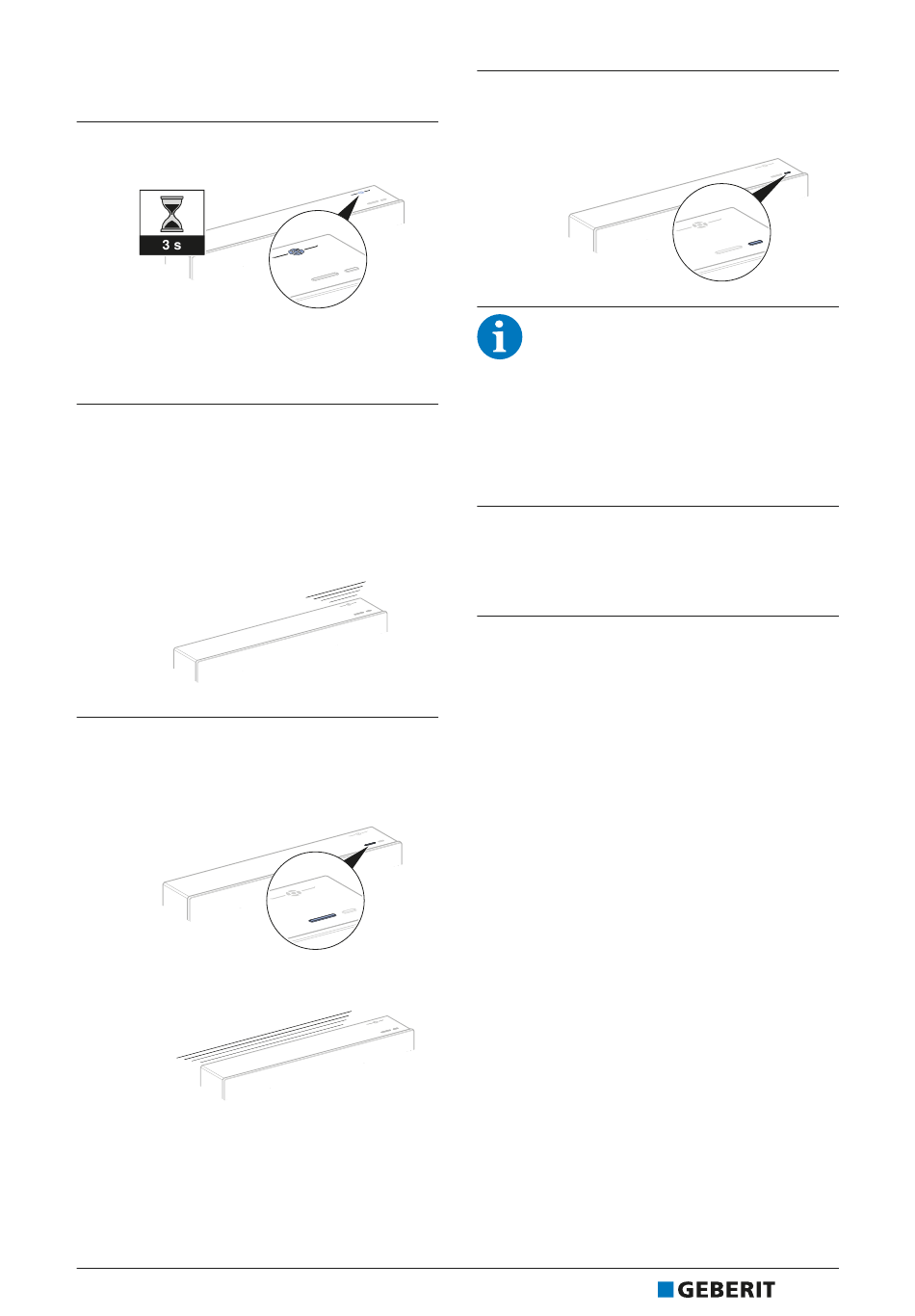 3 s

GEBERIT