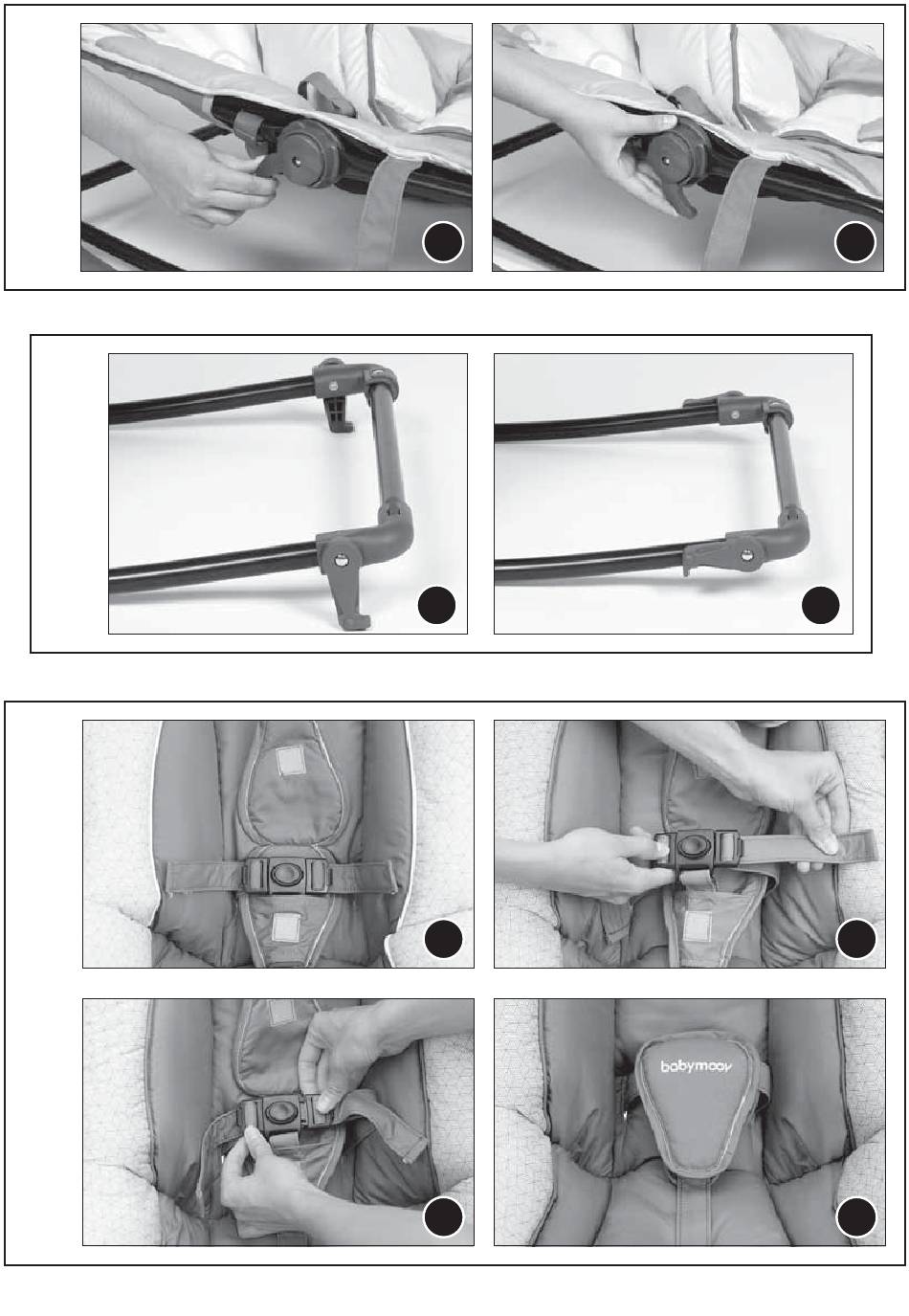 babymoov