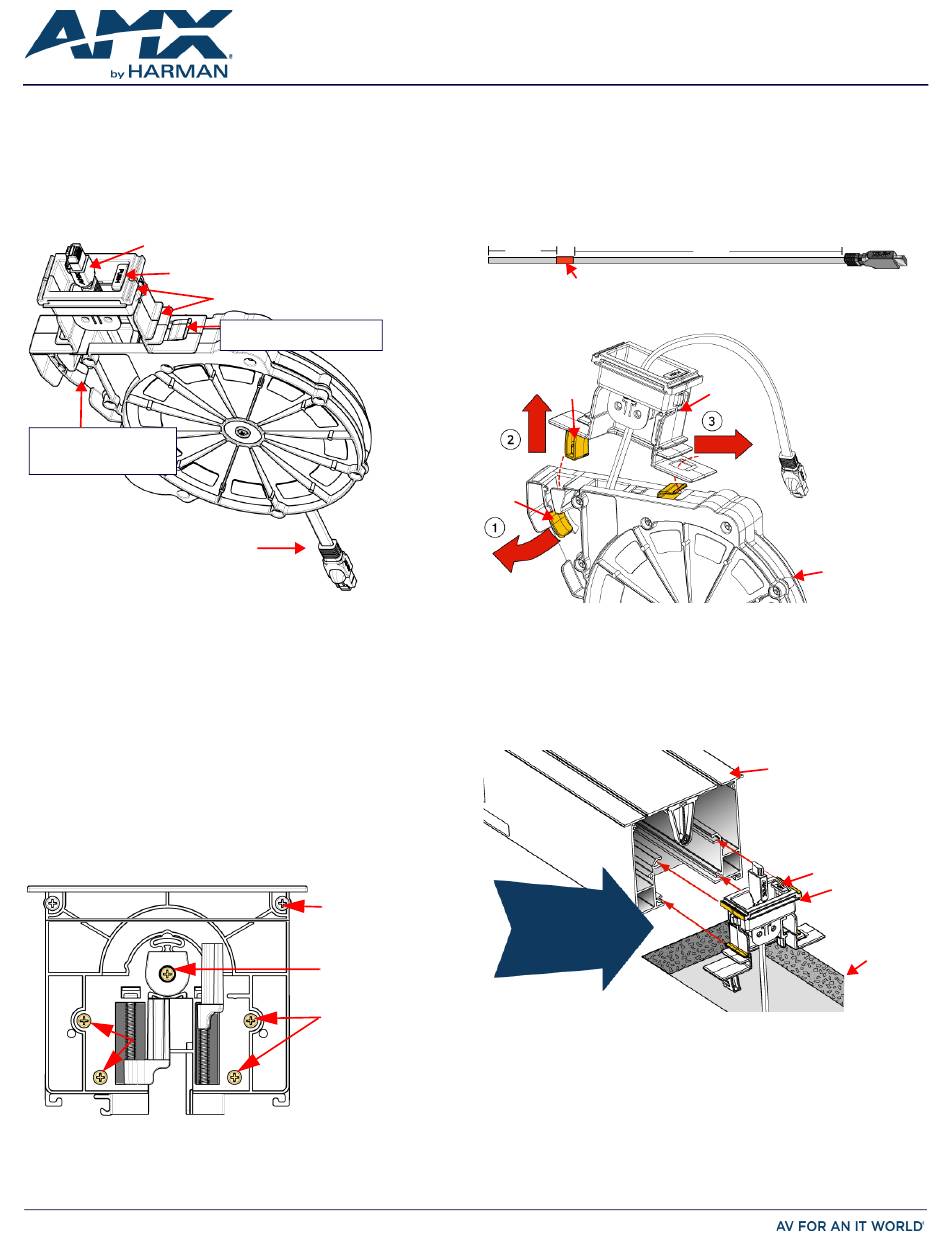 AMX
by HARMAN

1 2 3

AV FOR AN IT WORLD