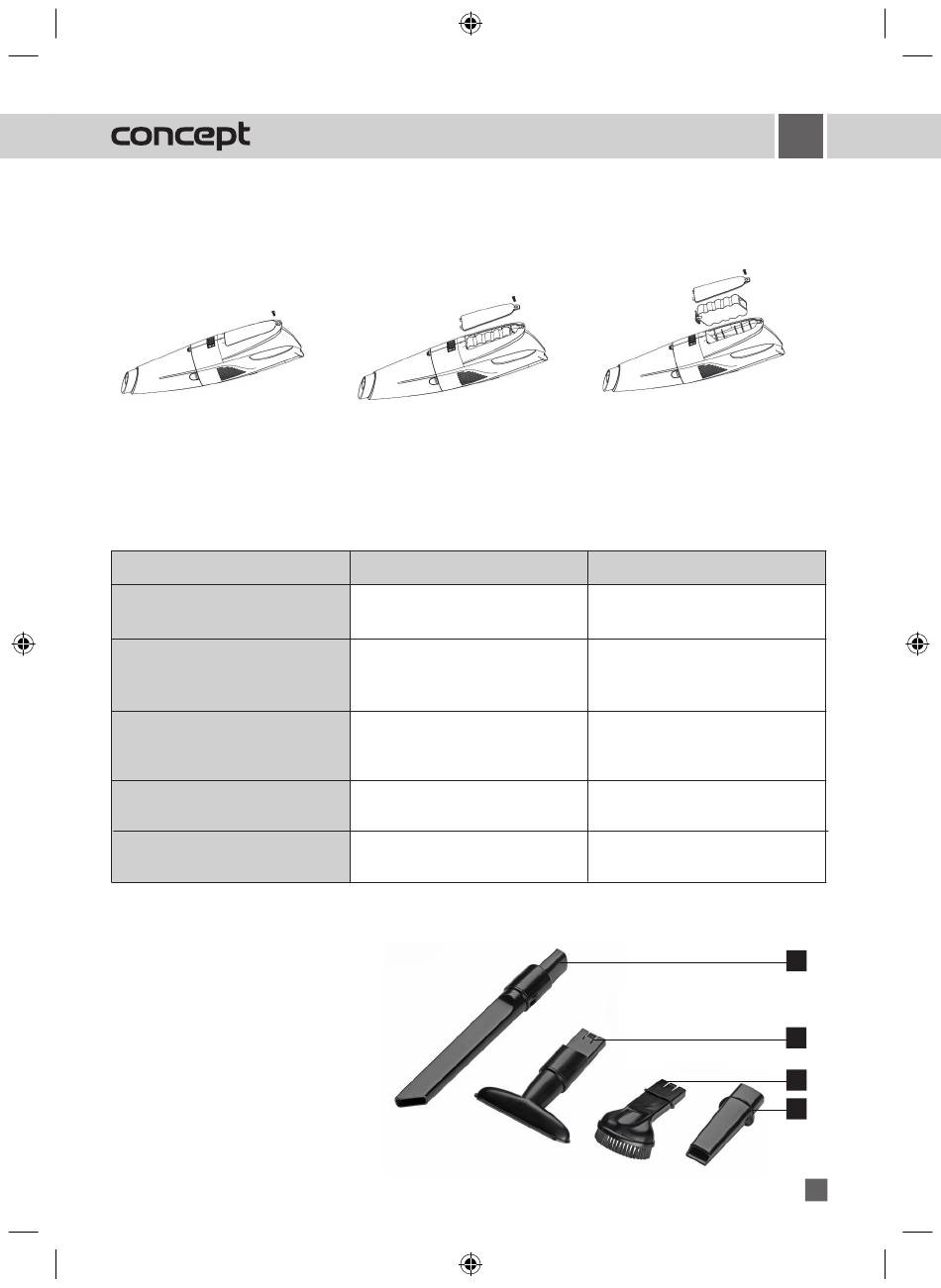 concept