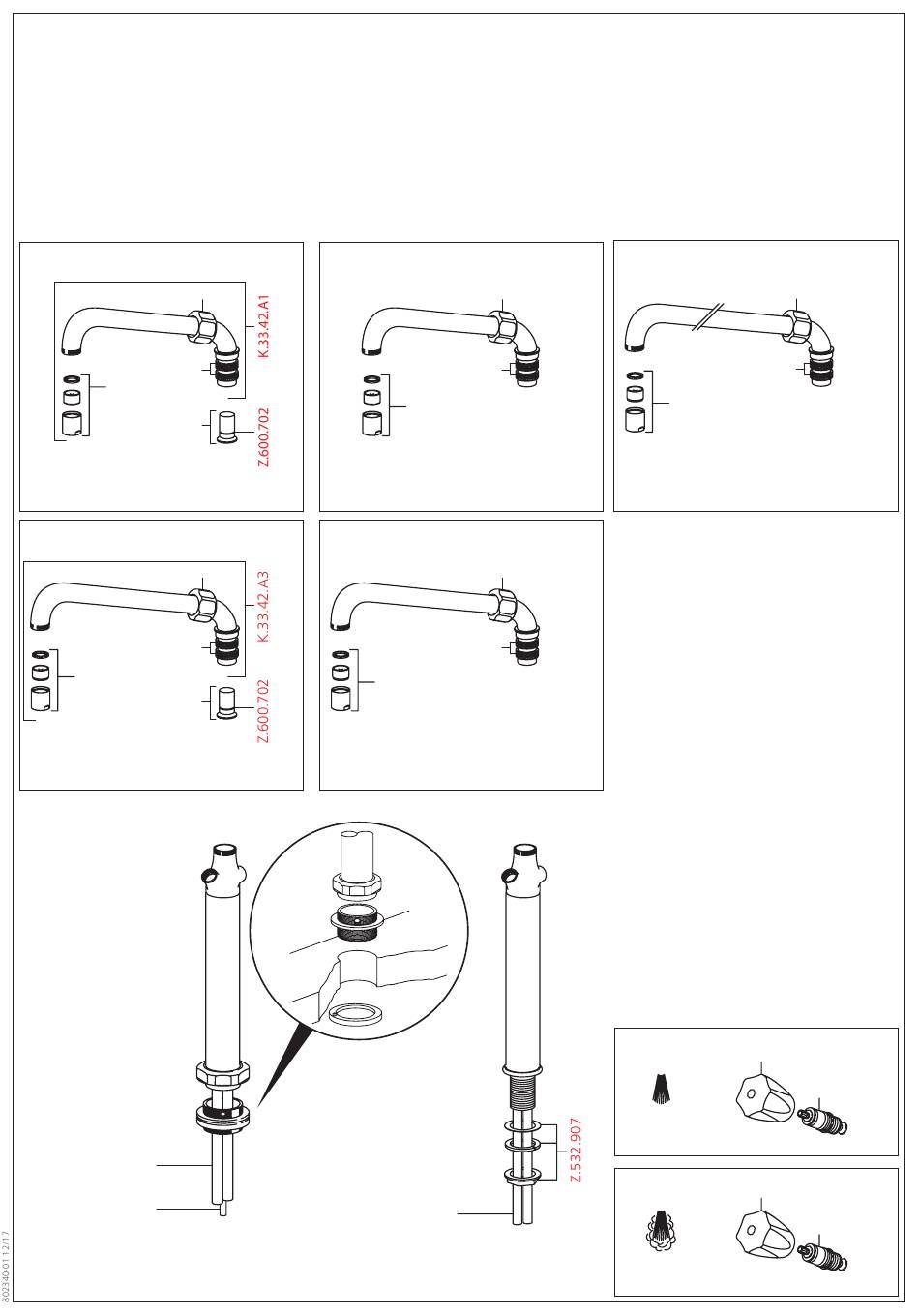 K.33.42.A1

Z.600.702

K.33.42.A3

Z.600.702

Z.532.907

802340-01 12/17