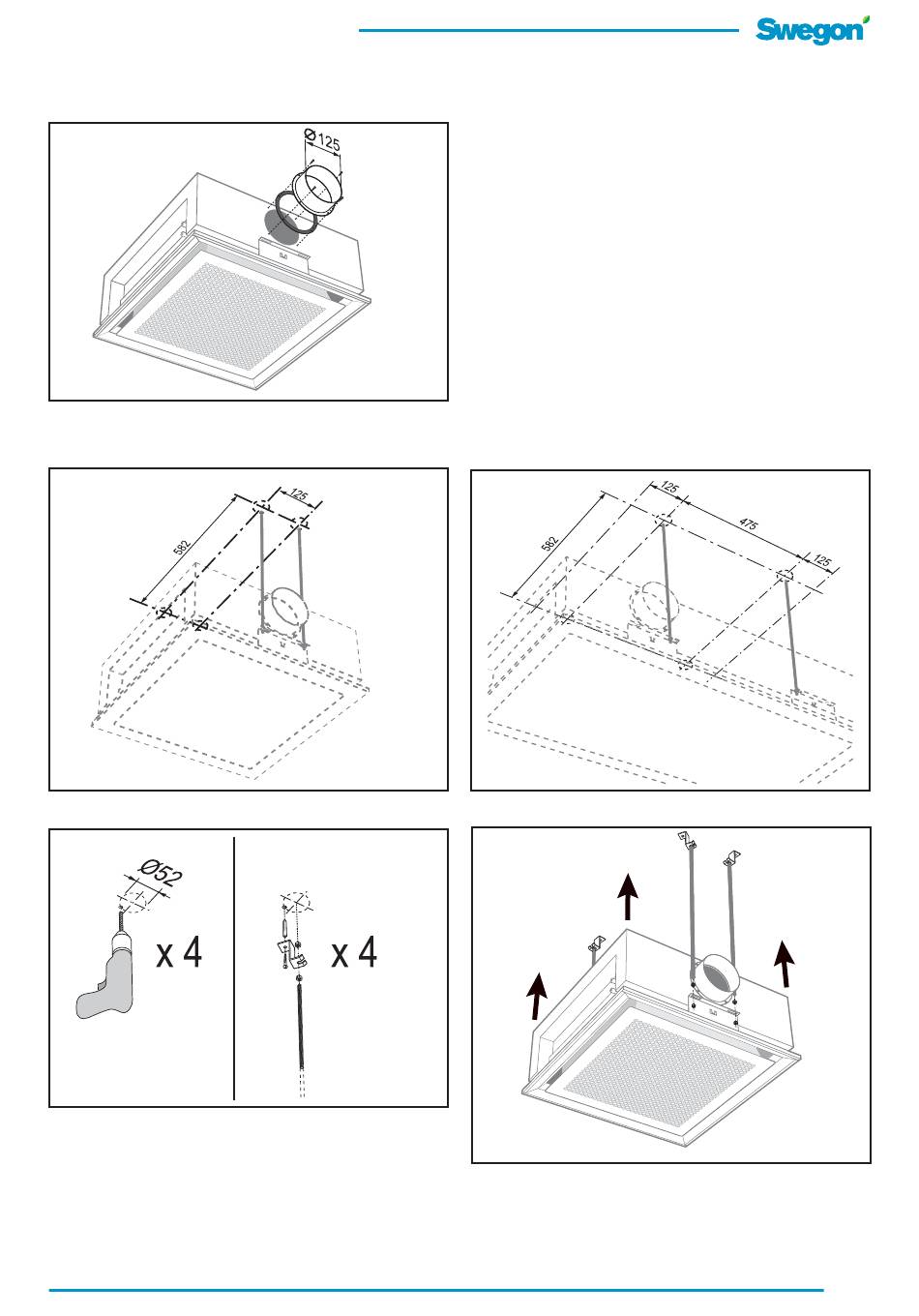 Swegon

Ø125

582

125

582

125

475

125

Ø52

x 4

x 4