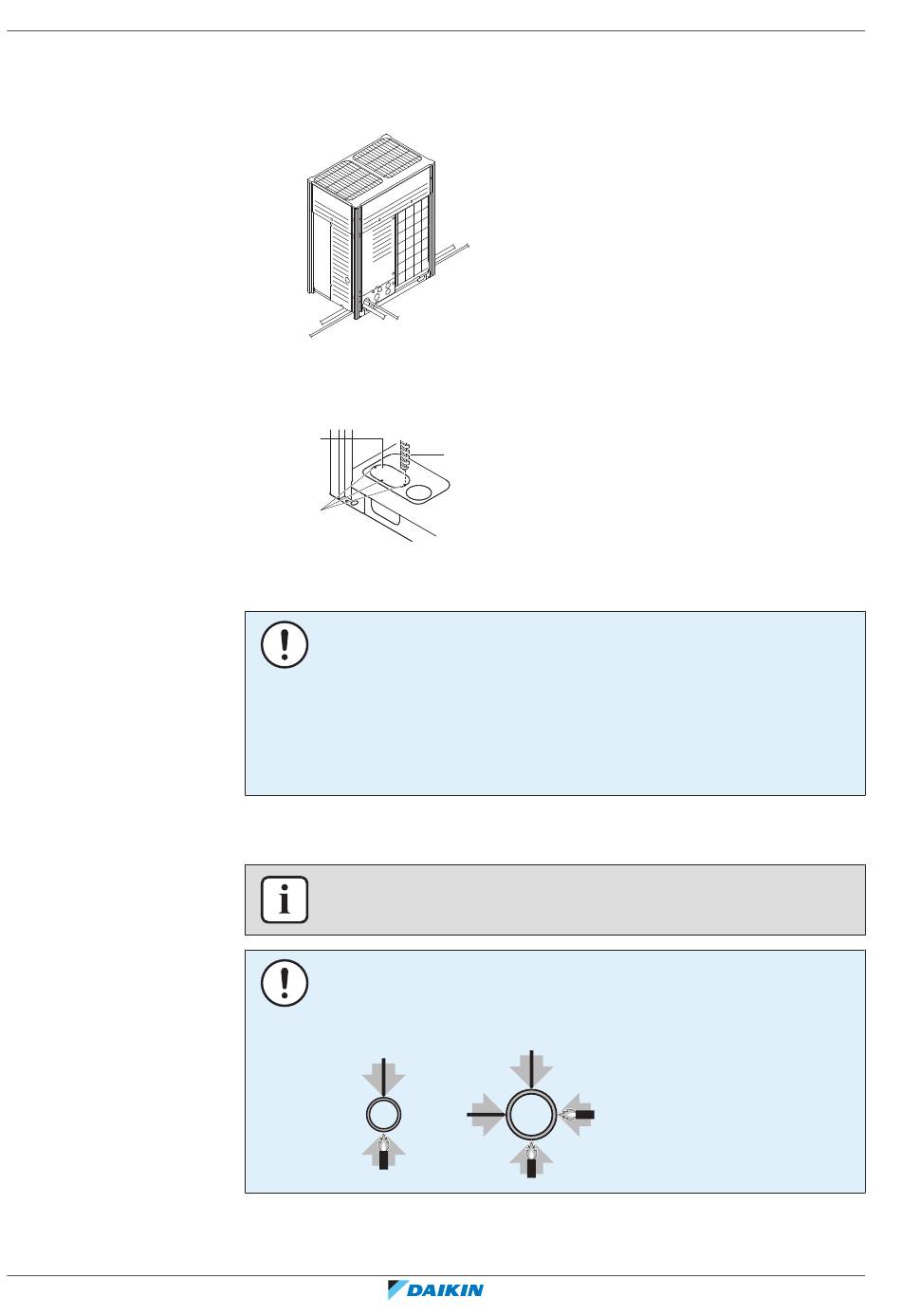 DAIKIN