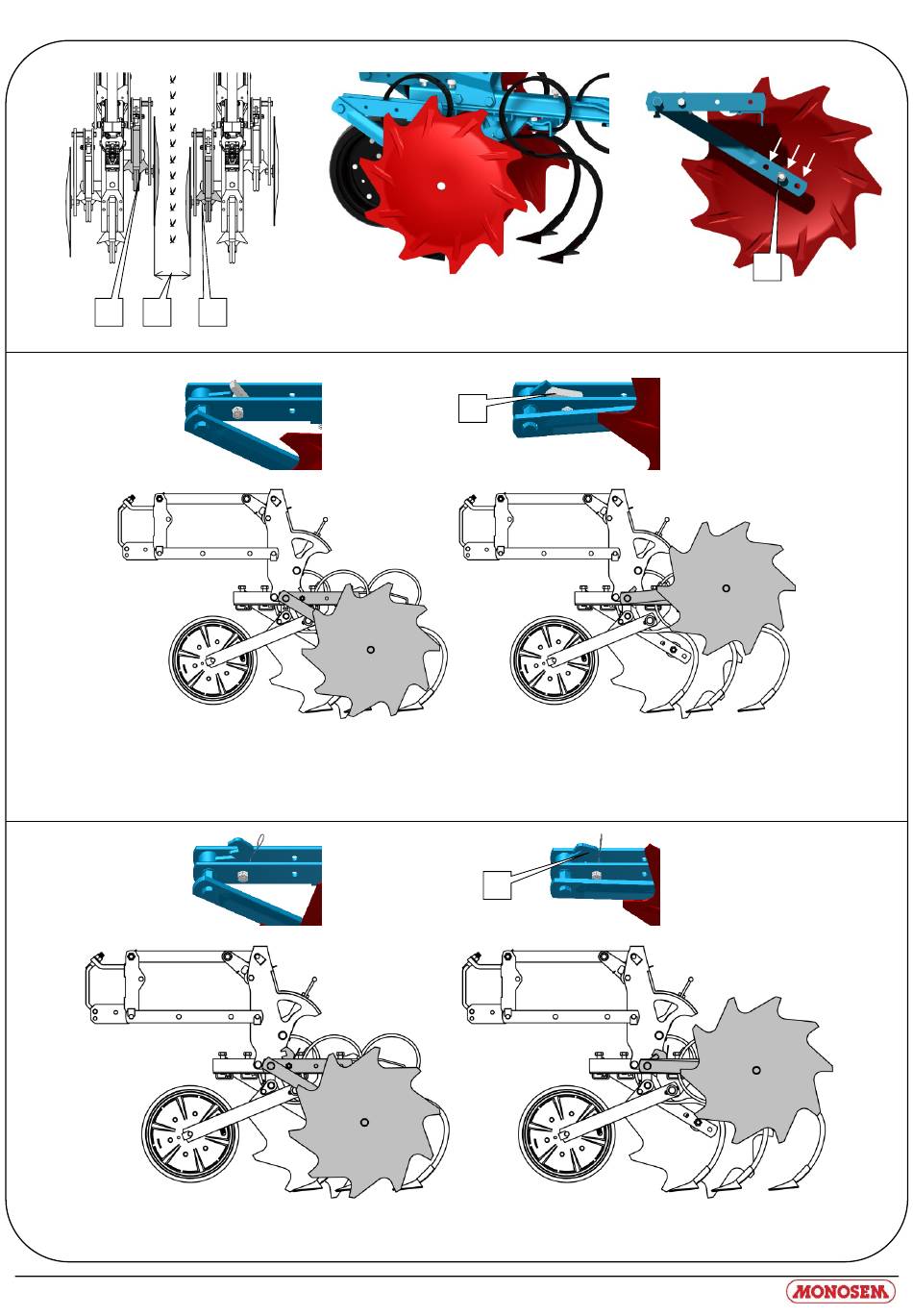 MONOSEM