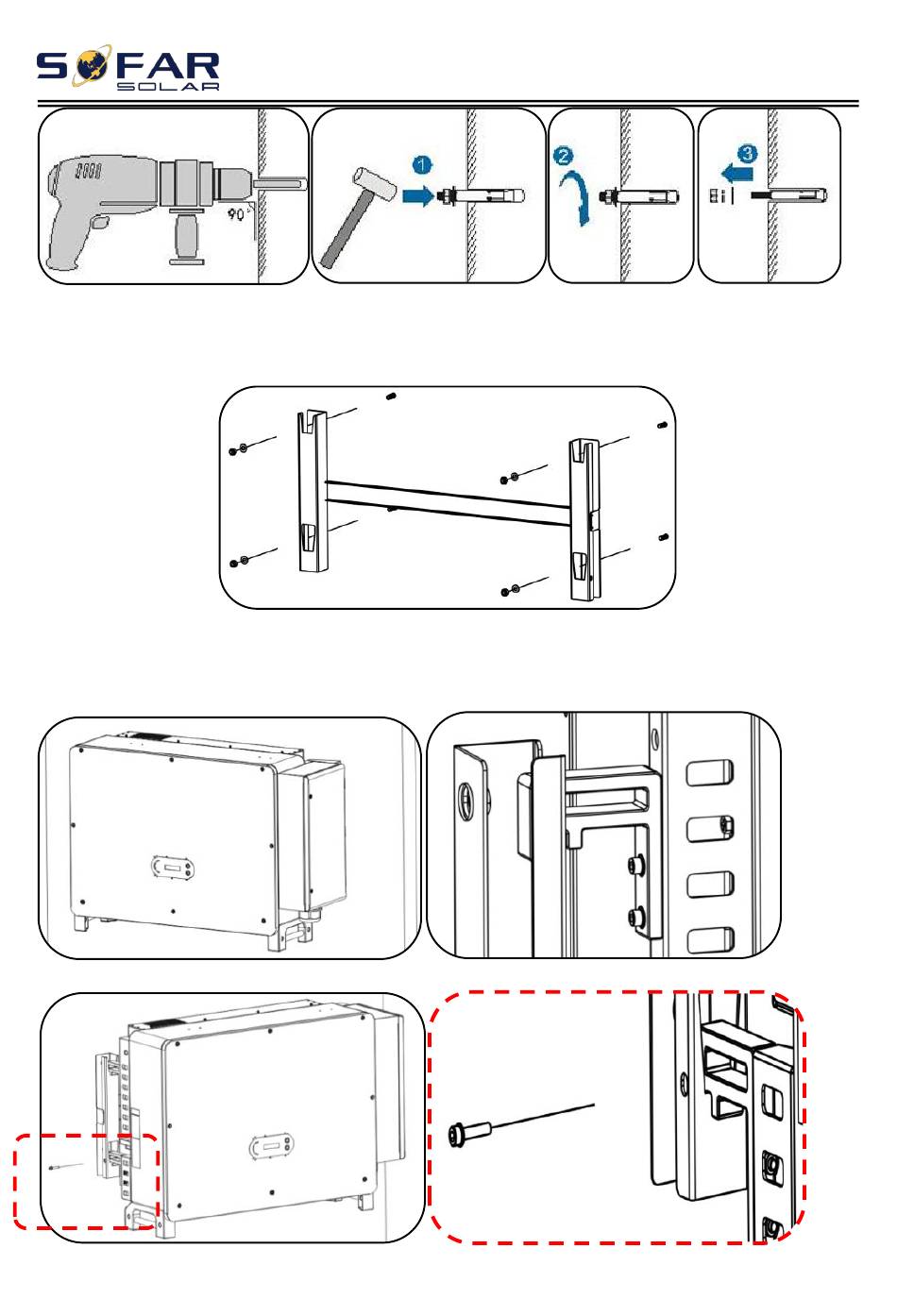 SOFAR SOLAR

90°

1

2

3