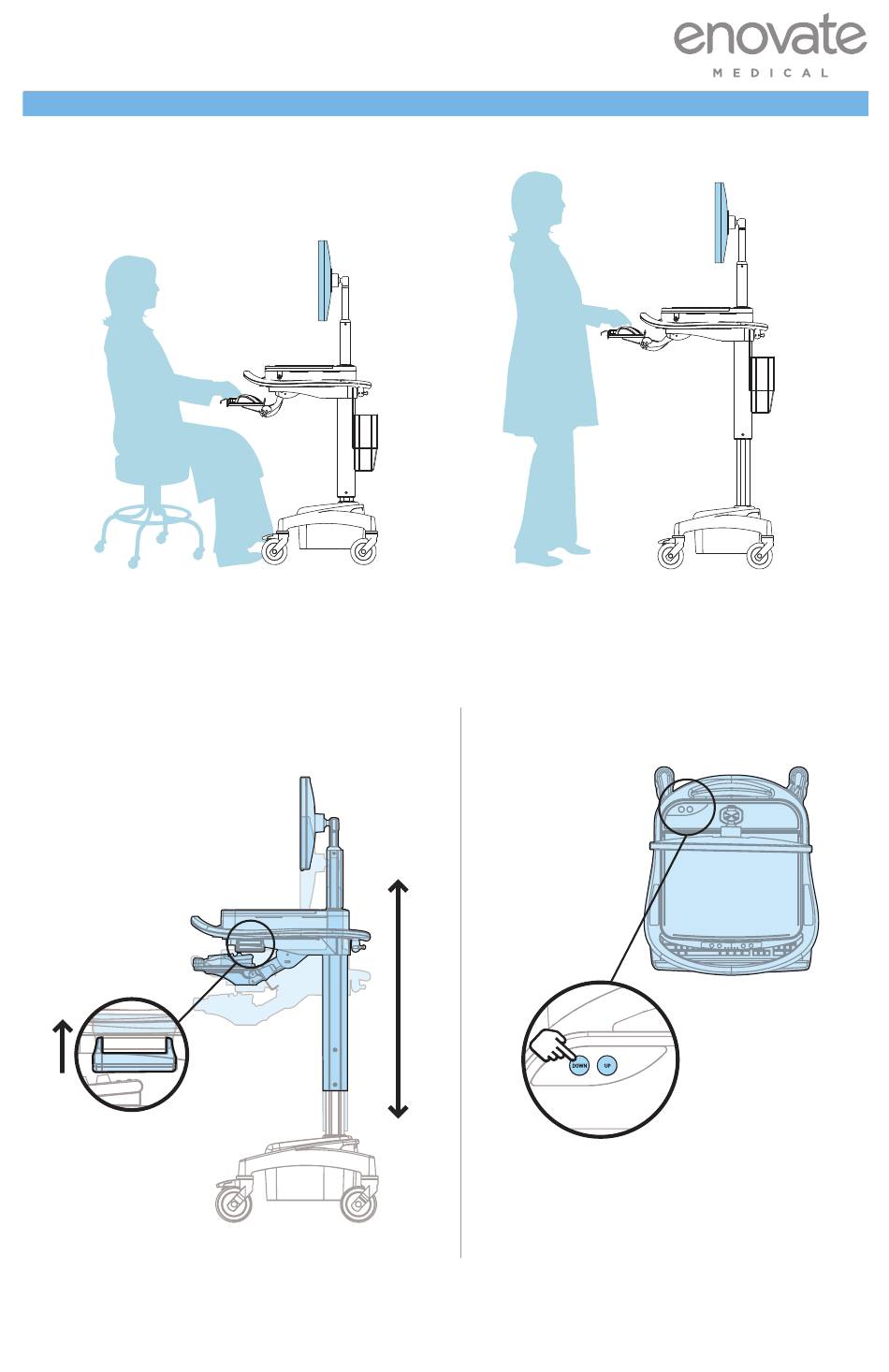 enovate
MEDICAL

DOWN UP