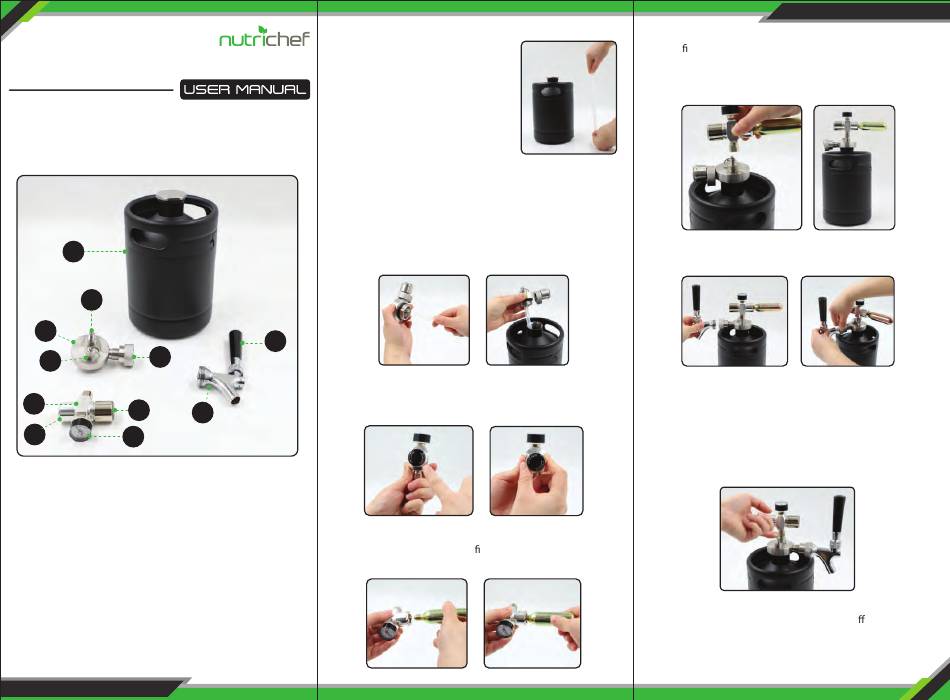 nutrichef

USER MANUAL

fi

fi

ff