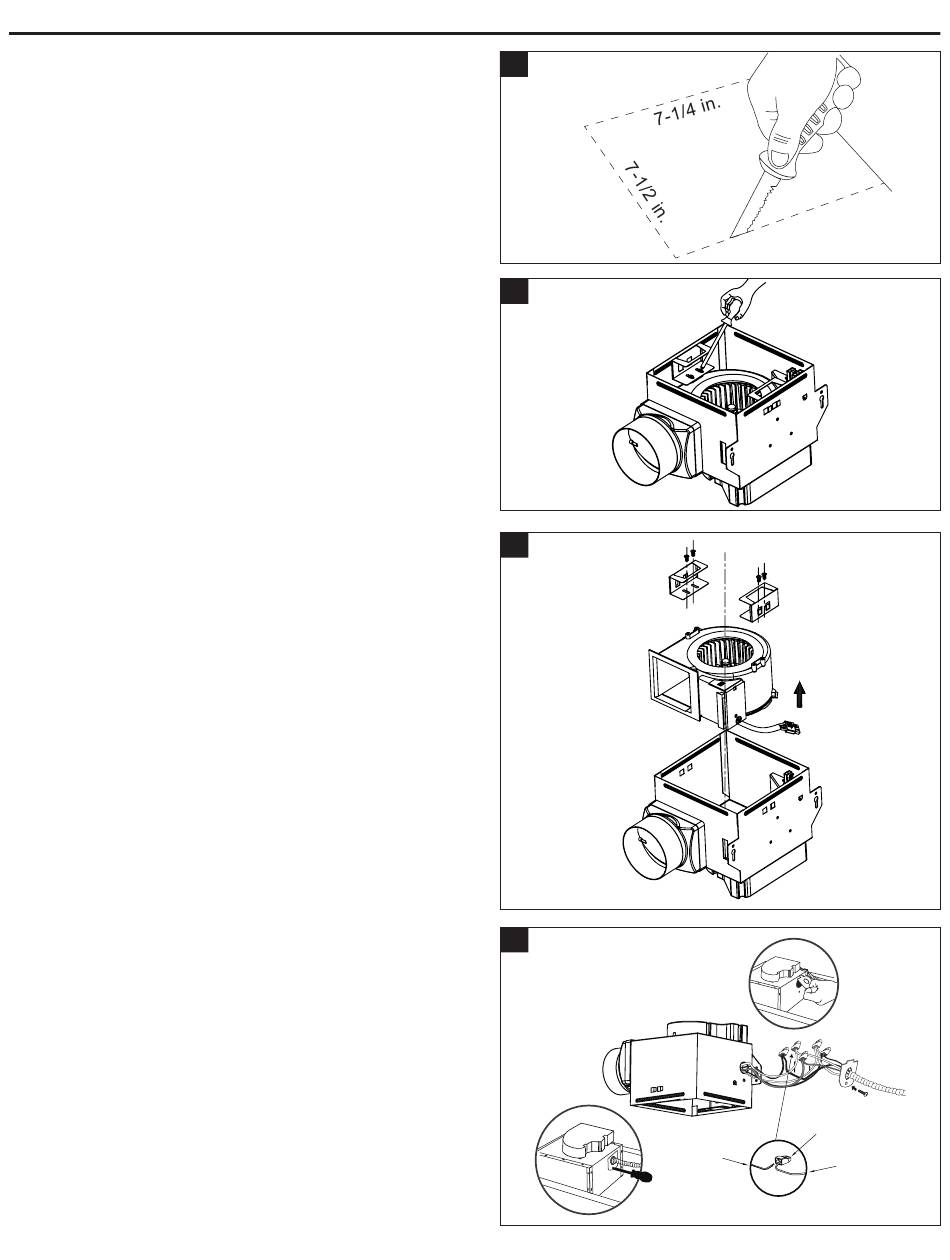 7-1/4 in.

7-1/2 in.