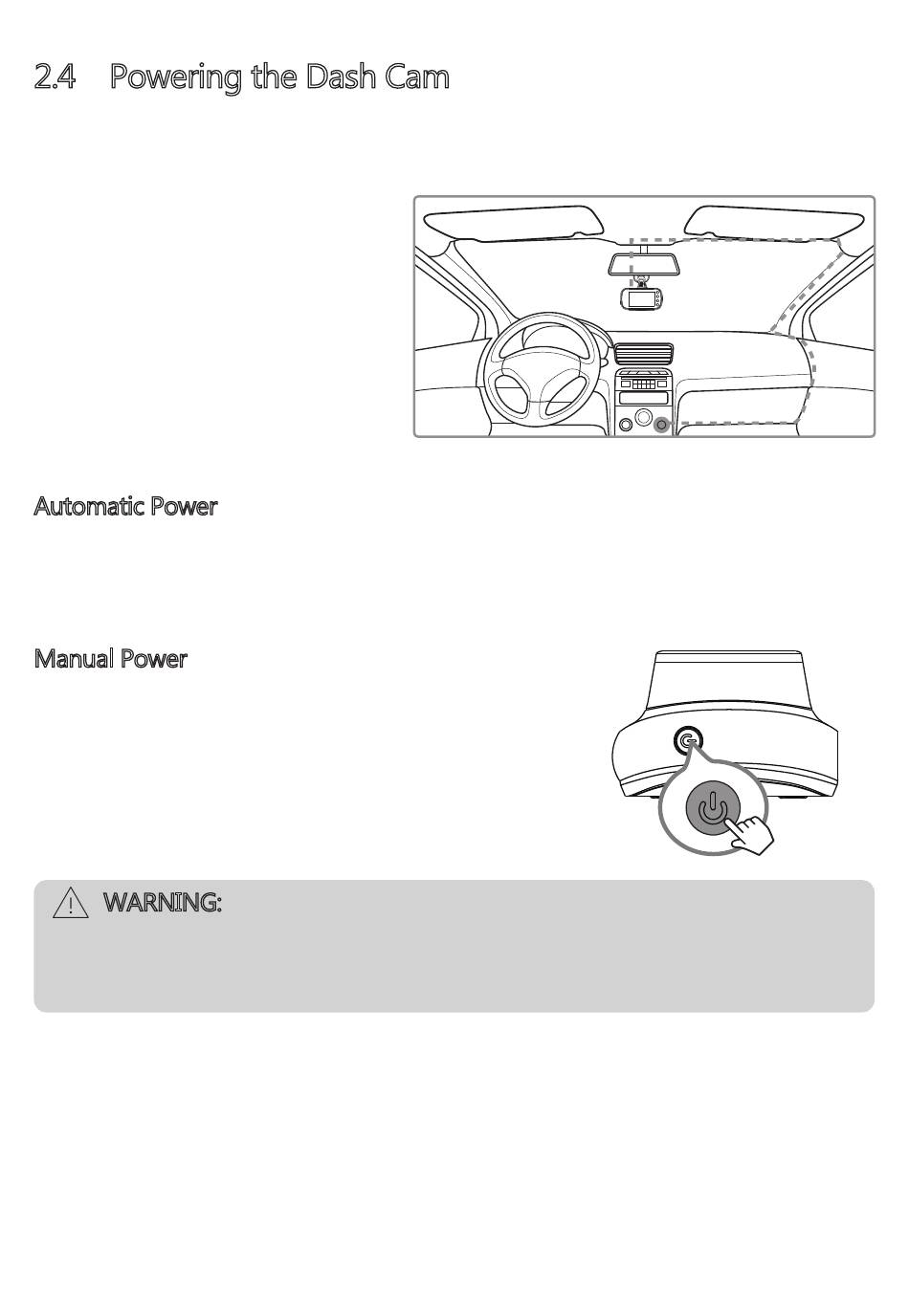 2.4 Powering the Dash Cam

Automatic Power

Manual Power

WARNING: