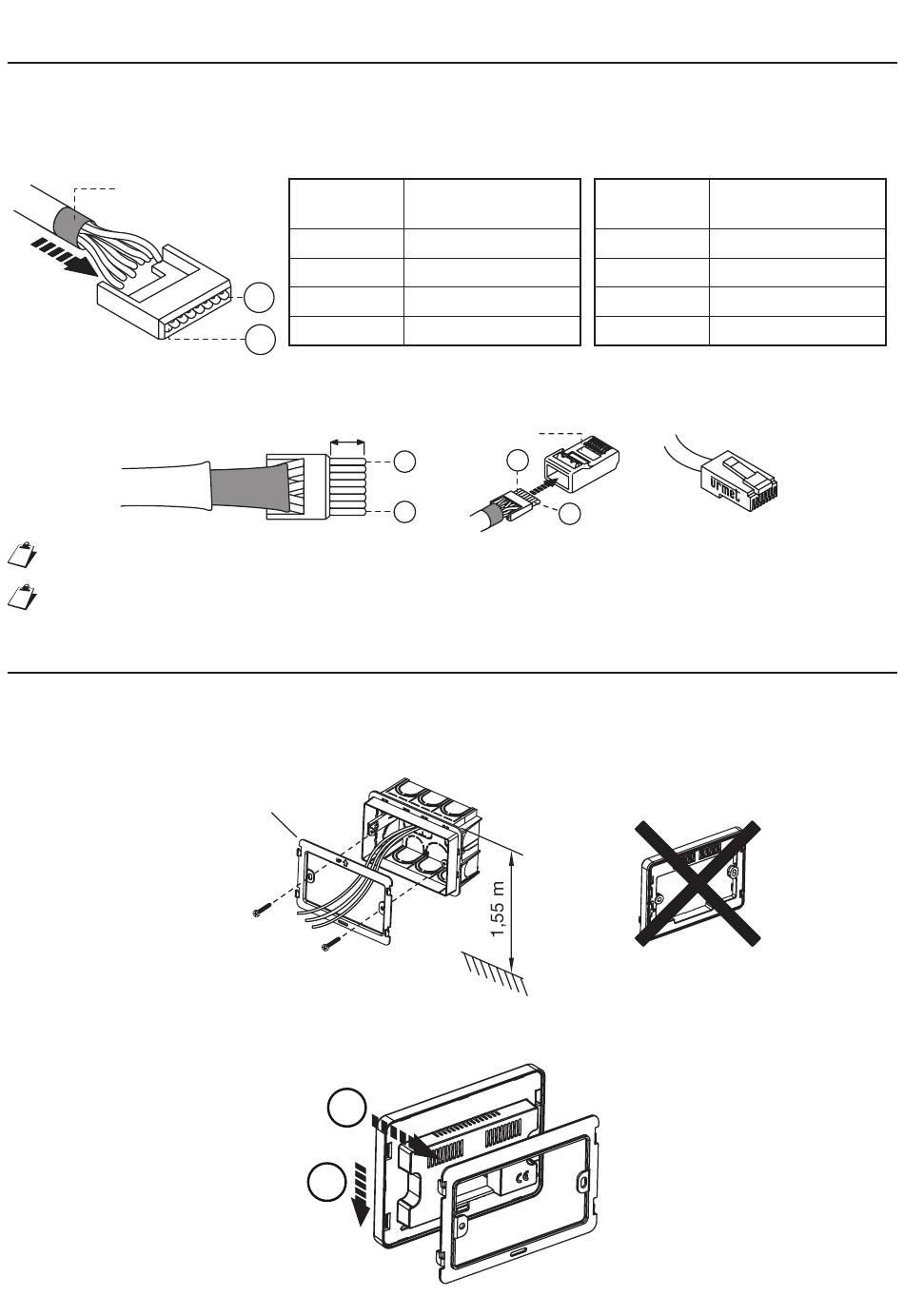 urmet

1,55 m

CE