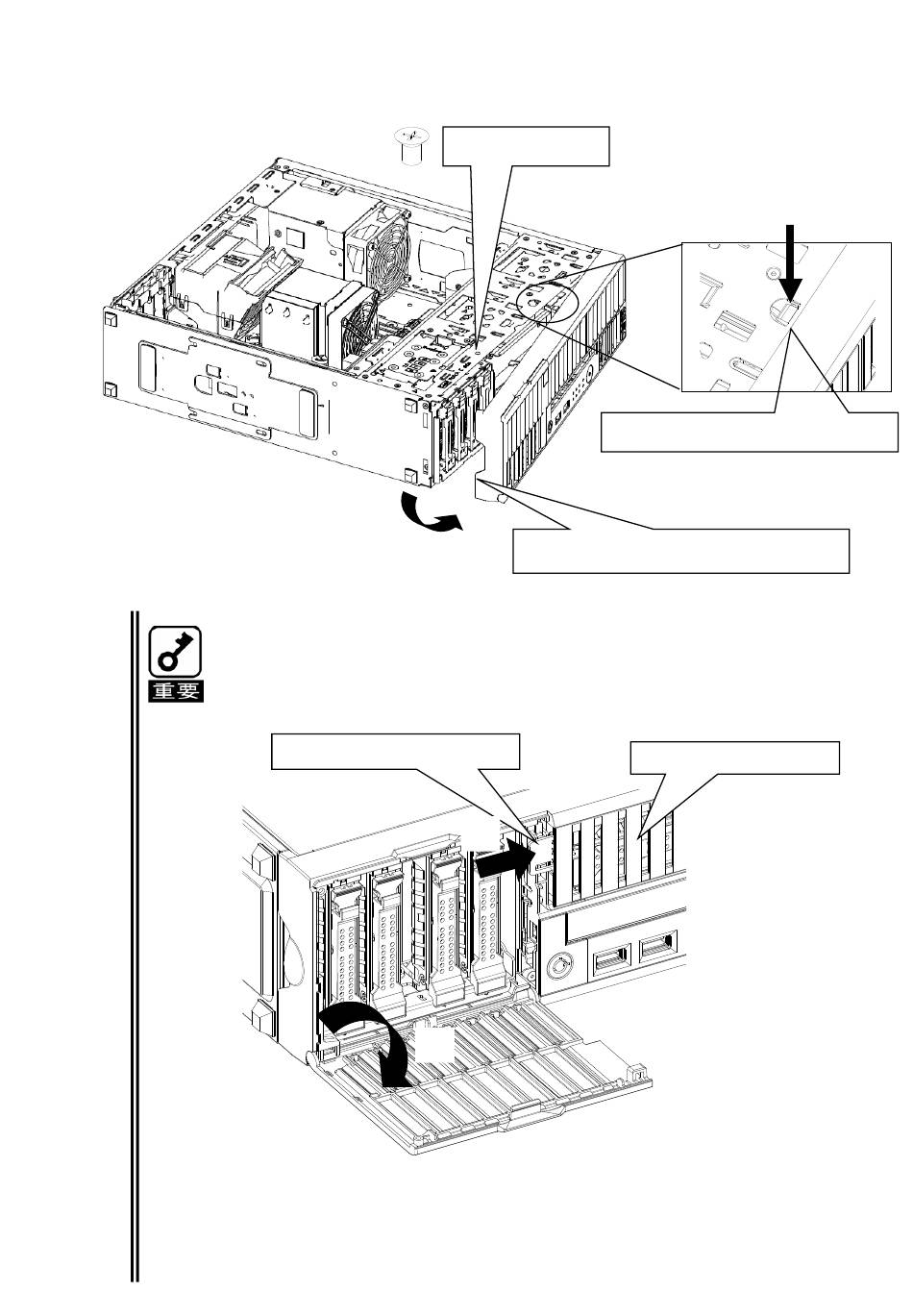 重要