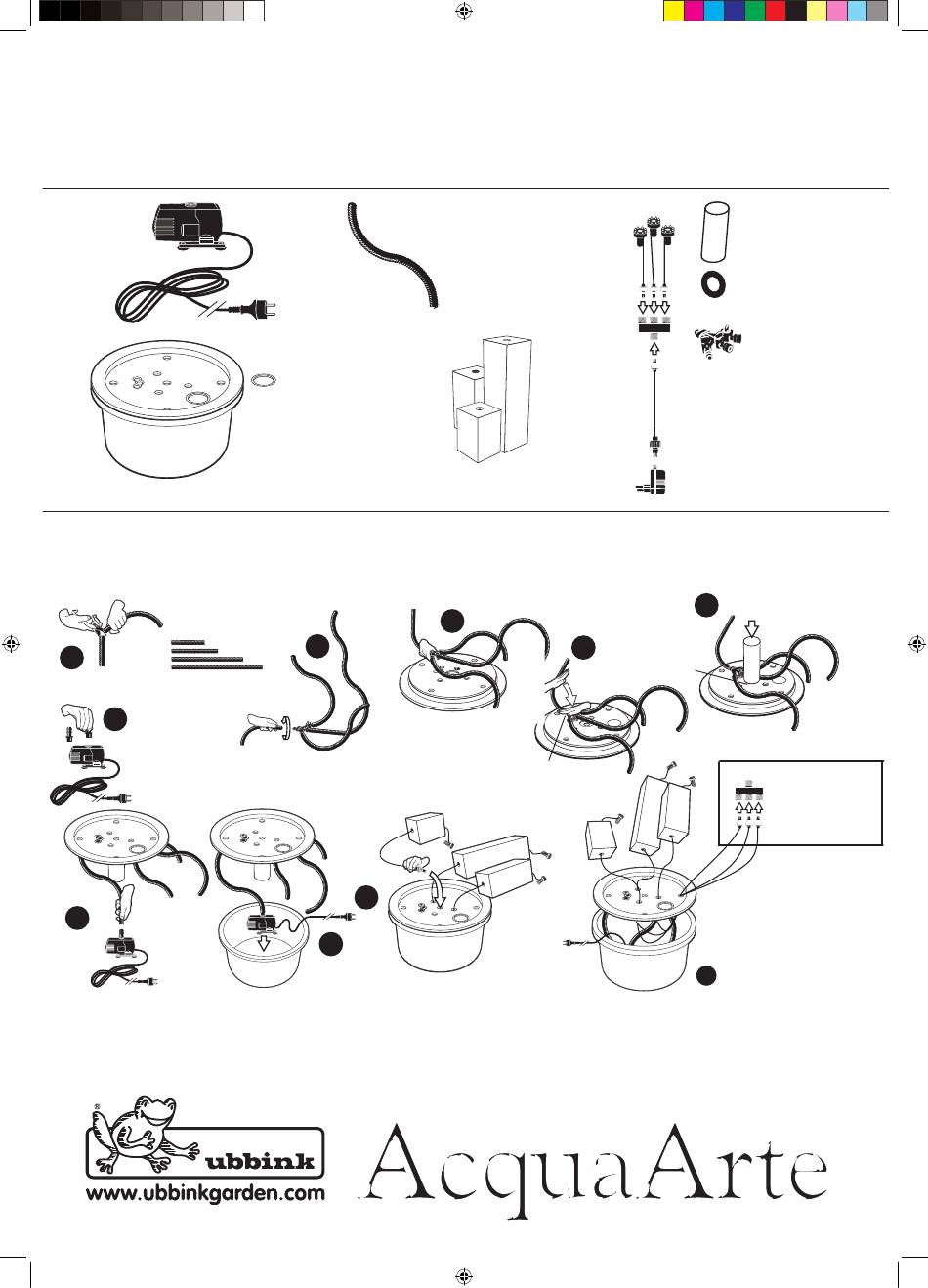 ubbink
www.ubbinkgarden.com
AcquaArte