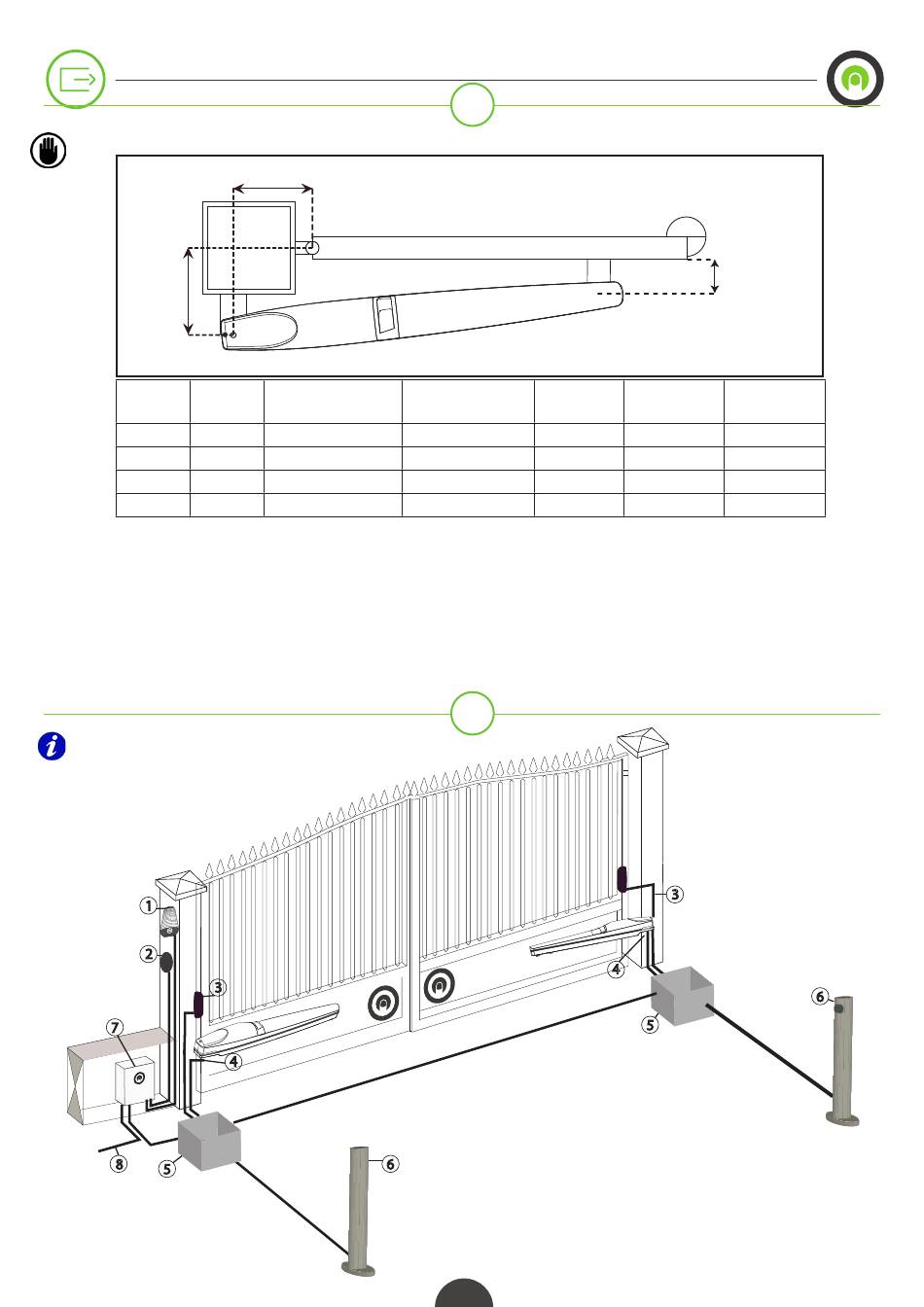 1

2

3

3

4

4

5

5

6

6

7

8