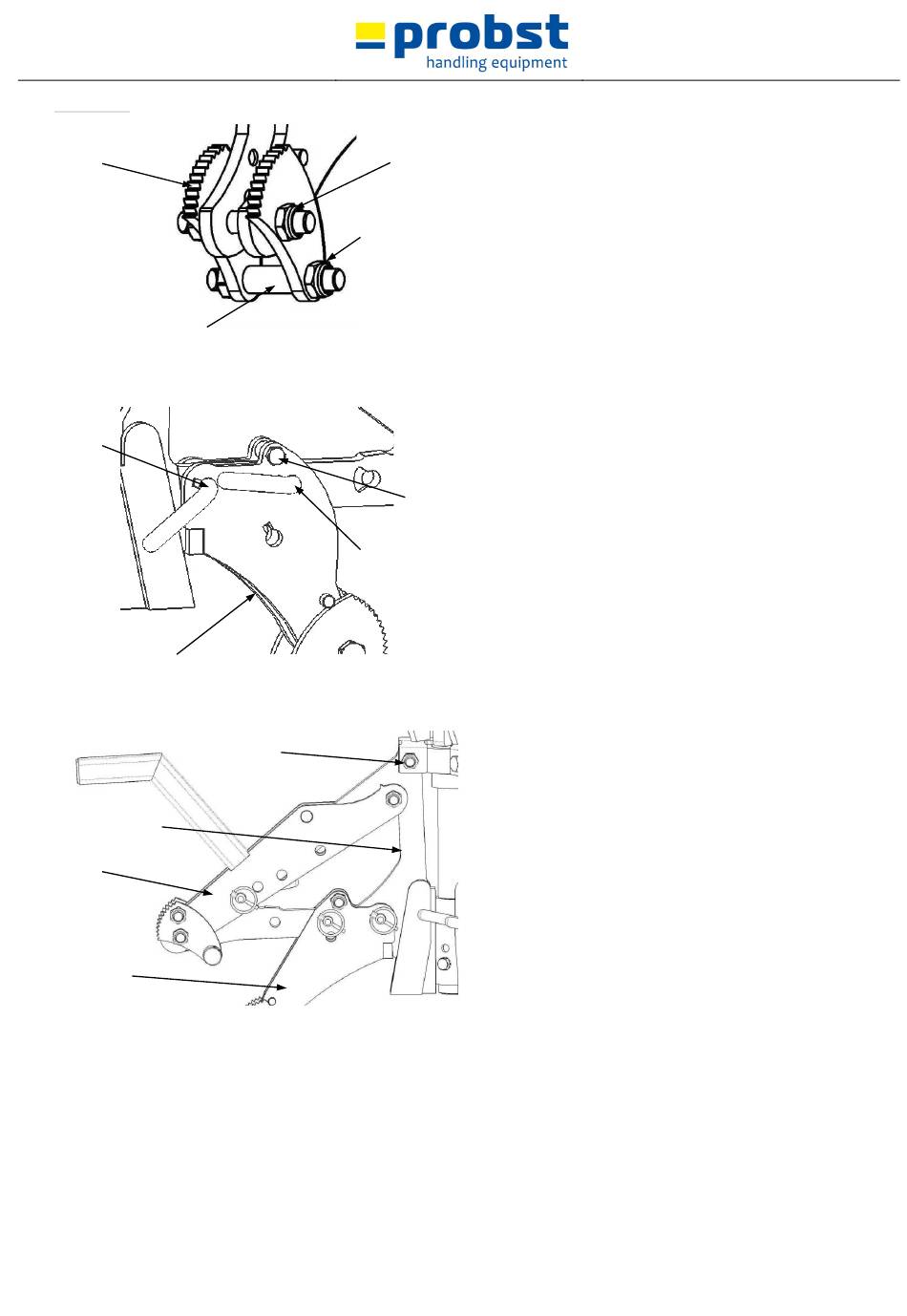 probst
handling equipment