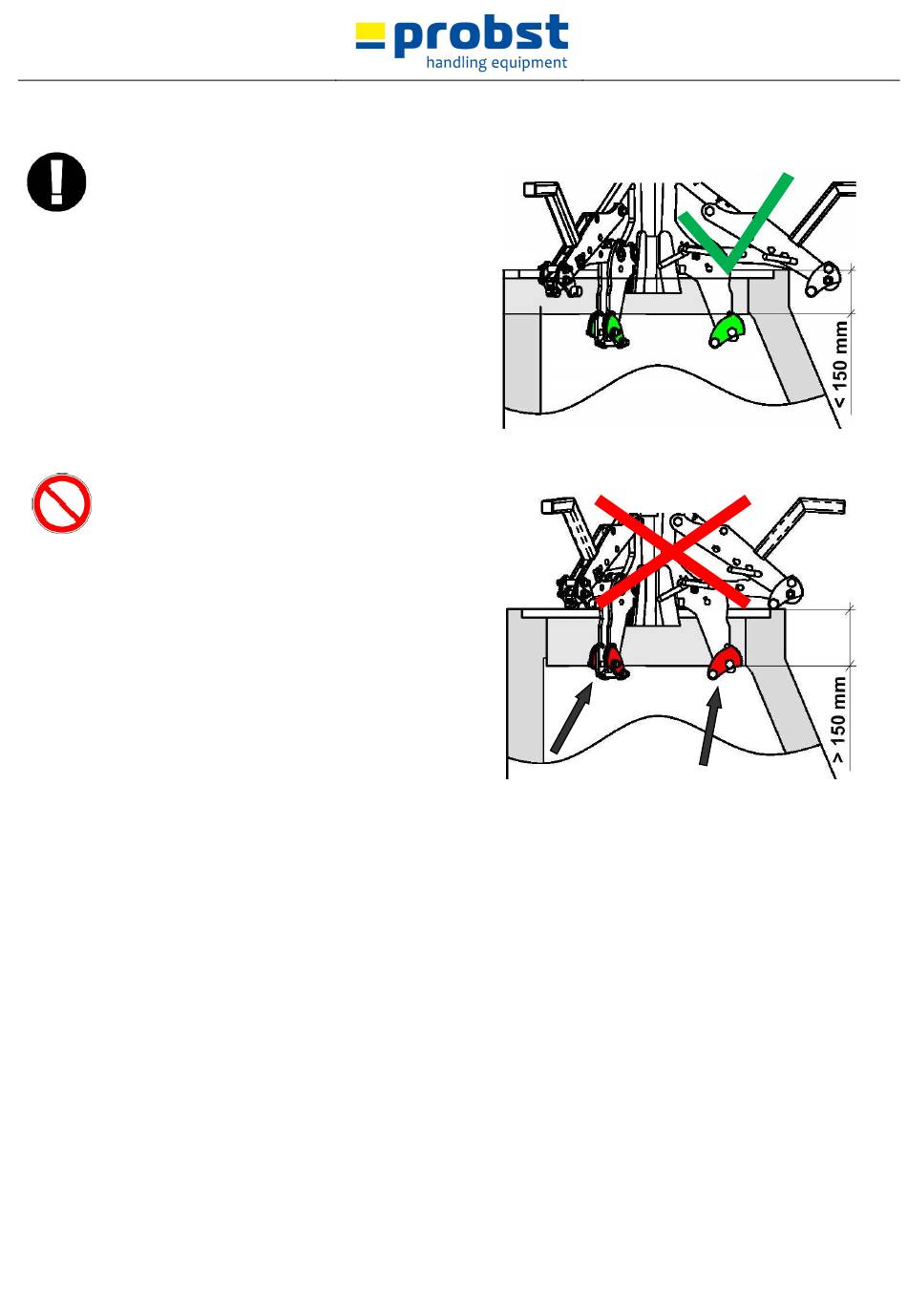 probst
handling equipment

< 150 mm

> 150 mm