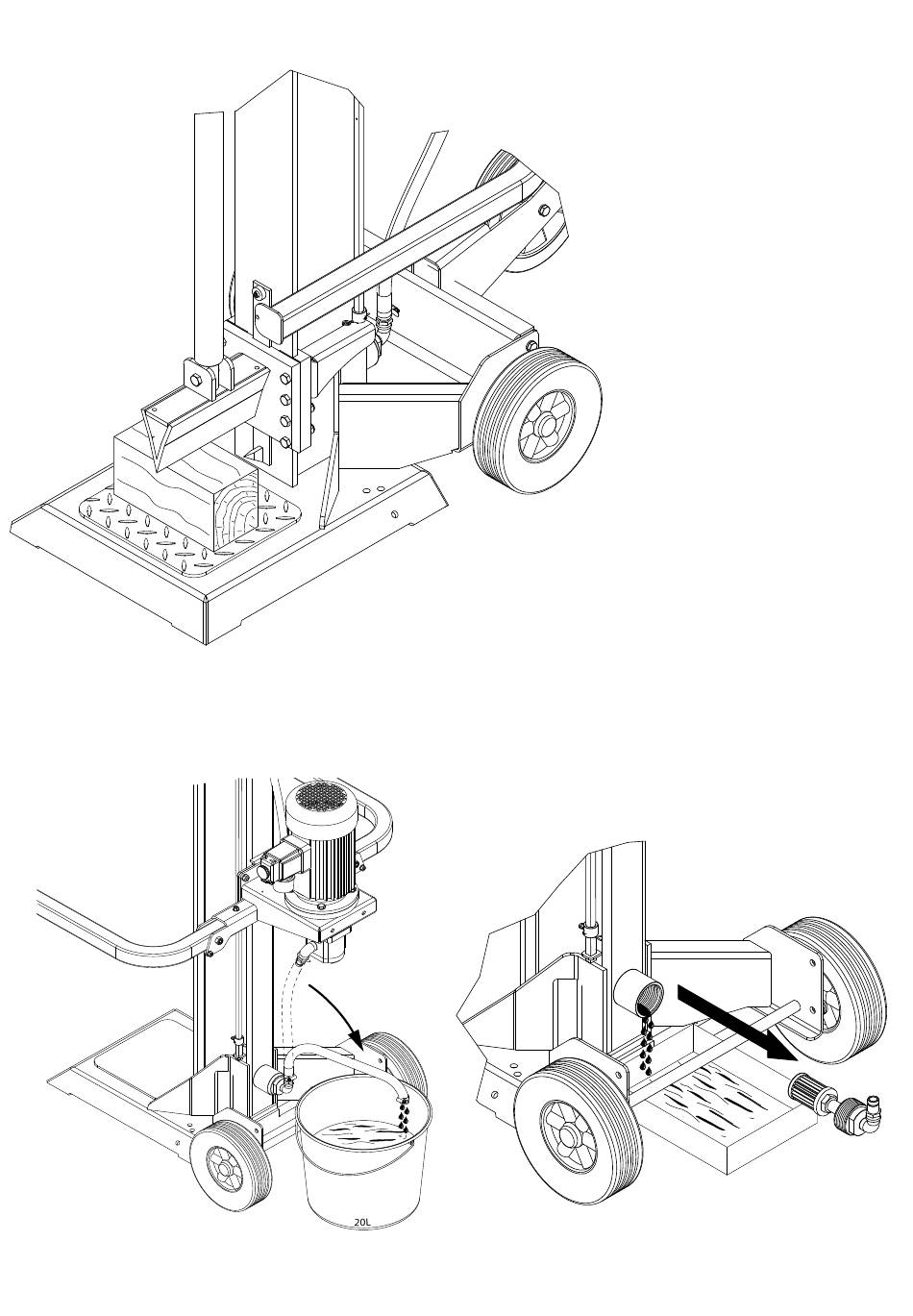 20L