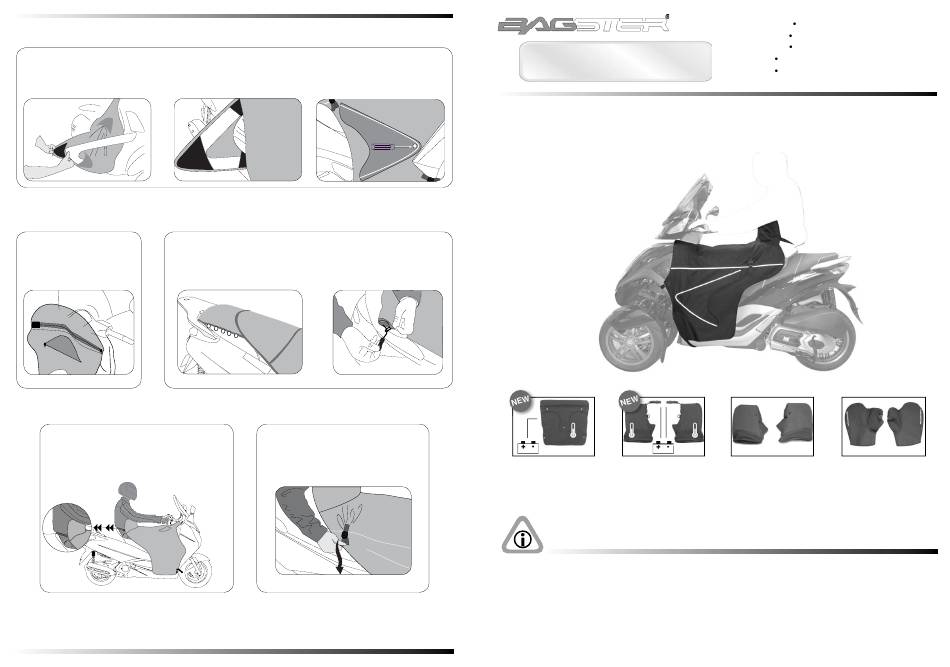 BAGSTER

NEW

NEW