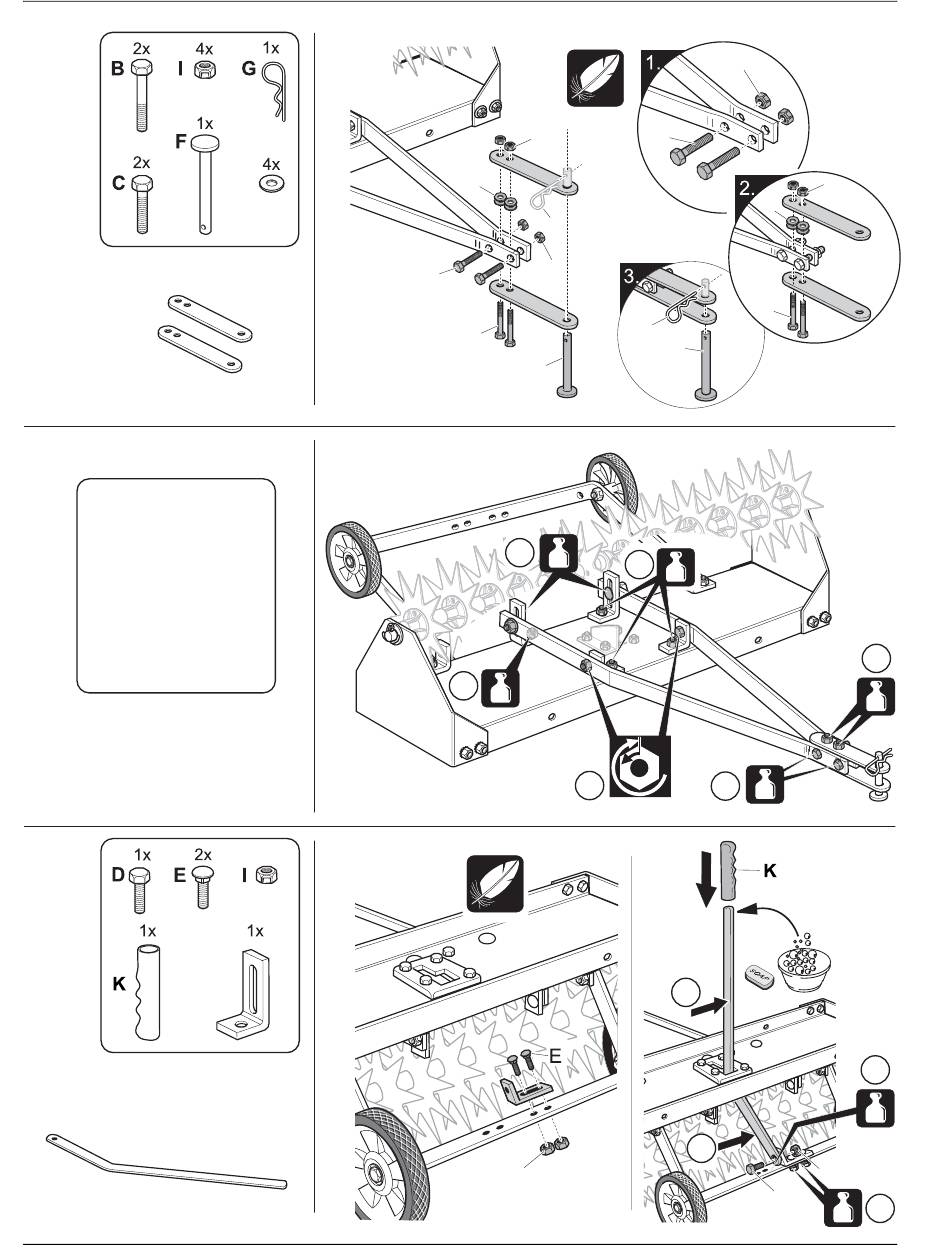 2x
B
4x
I
1x
G
1x
F
2x
C
4x

1.
2.
3.

1x
D
2x
E
I
1x
K
1x

E

K

SOAP