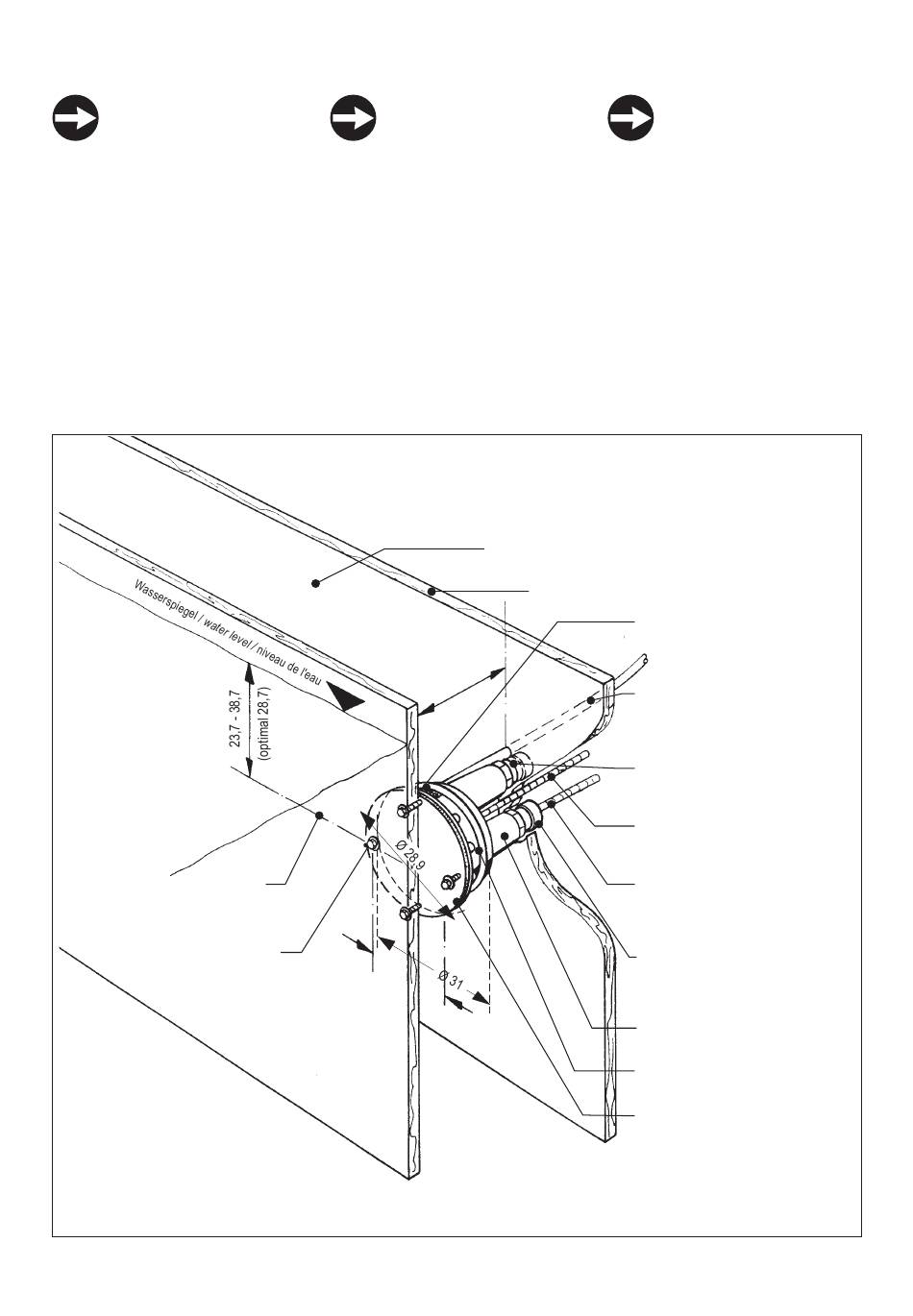 Wasserspiegel / water level / niveau de l'eau

23,7 - 38,7
(optimal 28,7)

Ø 28,9

Ø 31