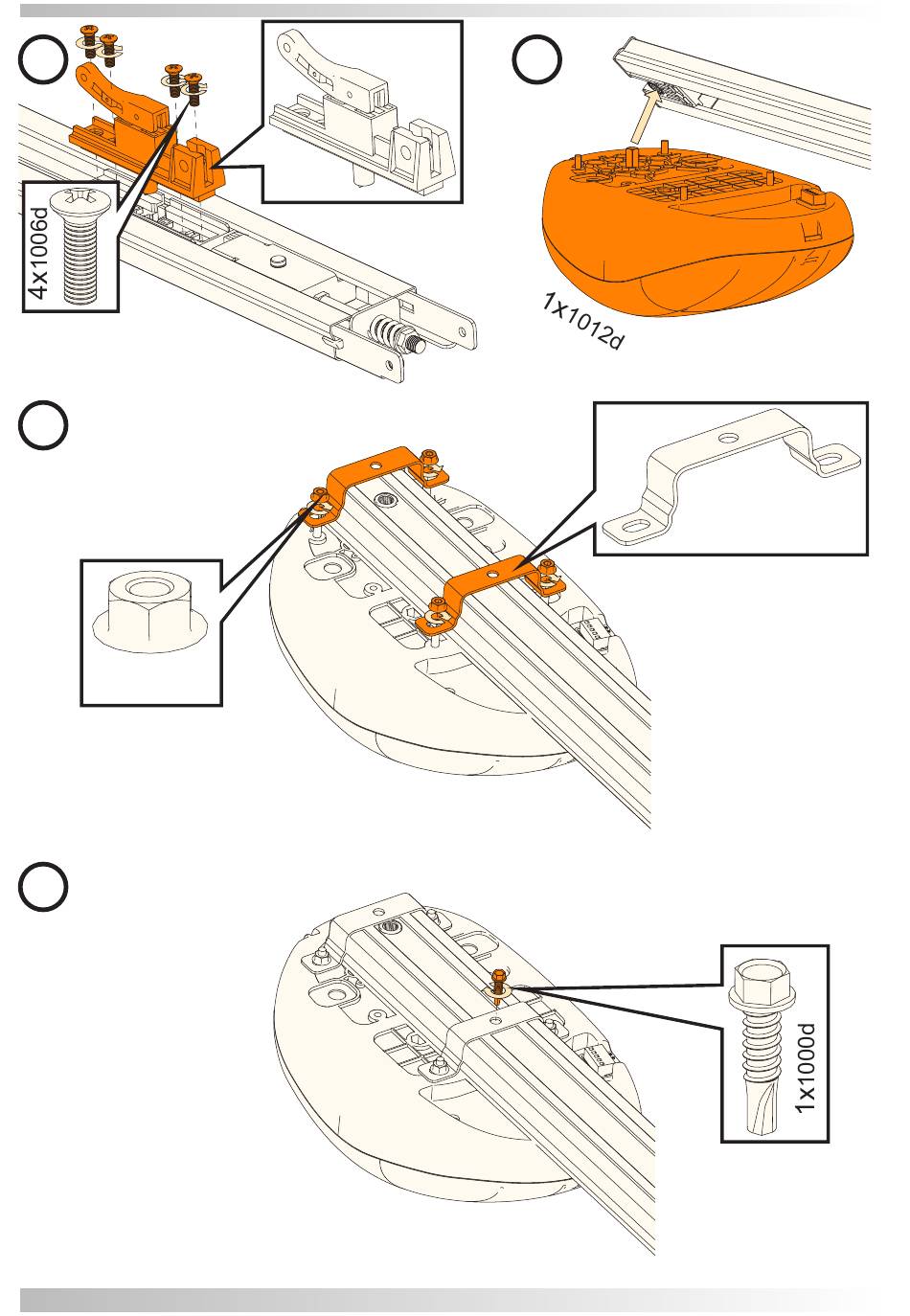 4x1006d

1x1012d

1x1000d