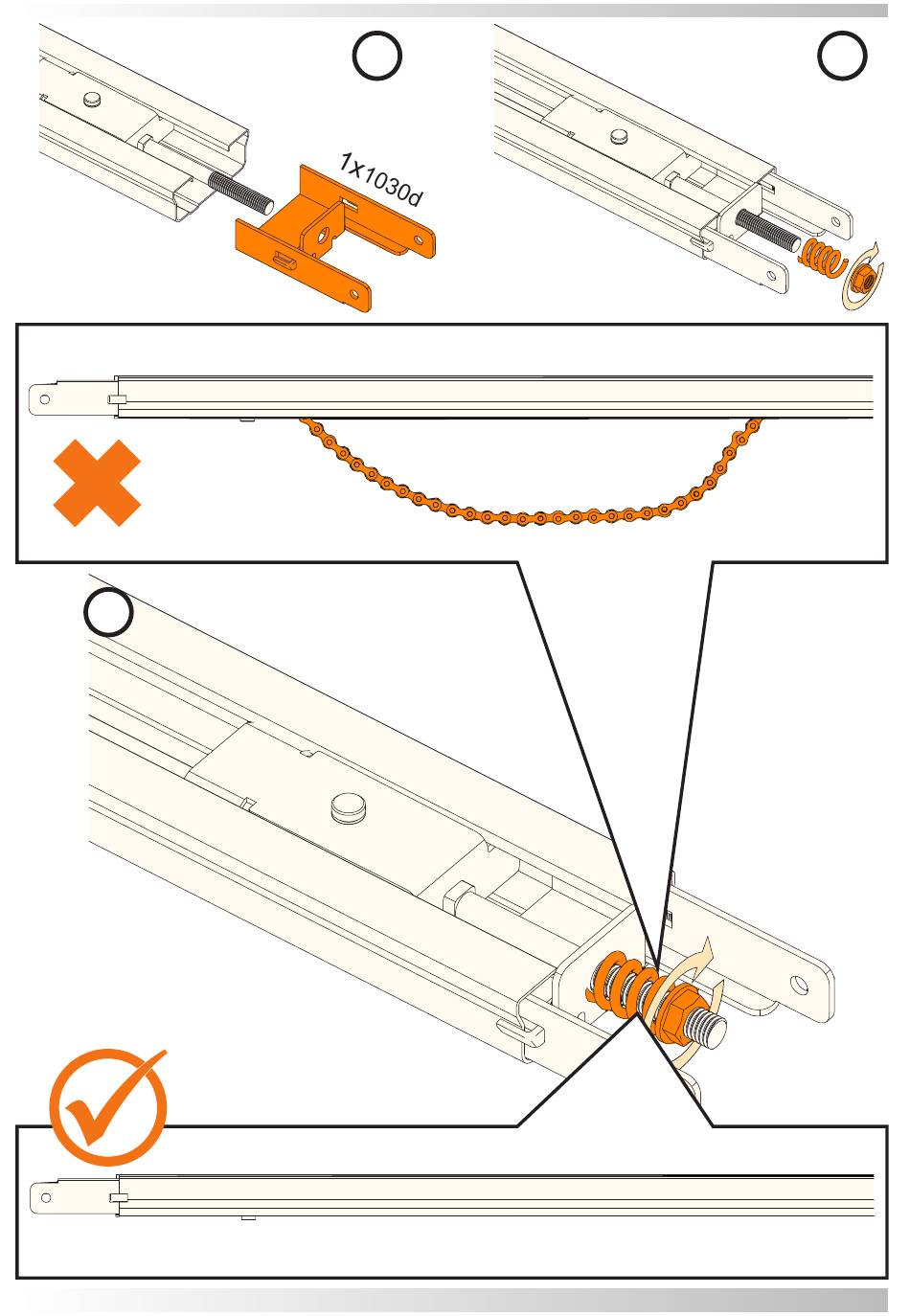 1x1030d