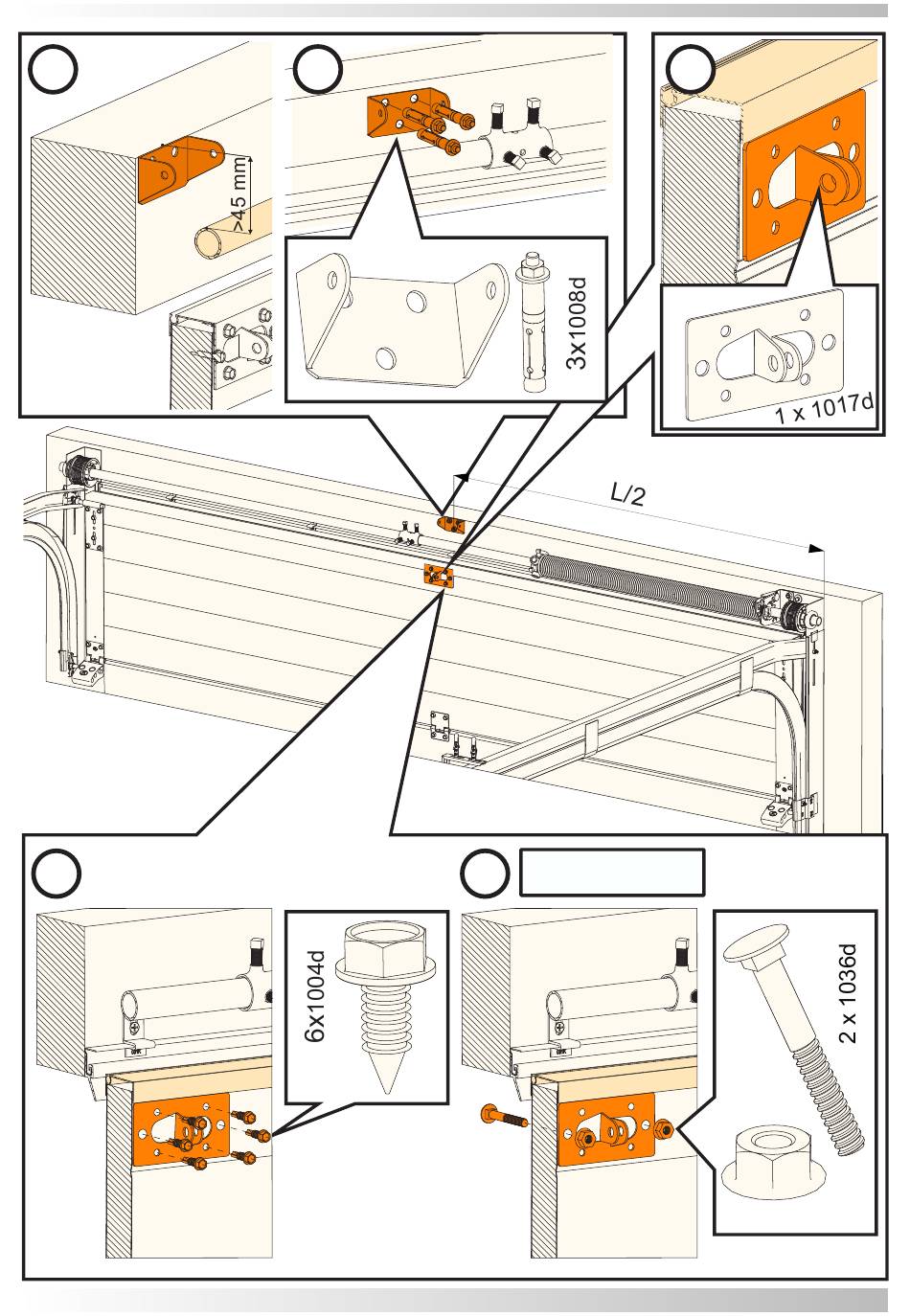 >45 mm

3x1008d

1 x 1017d

L/2

6x1004d

2 x 1036d