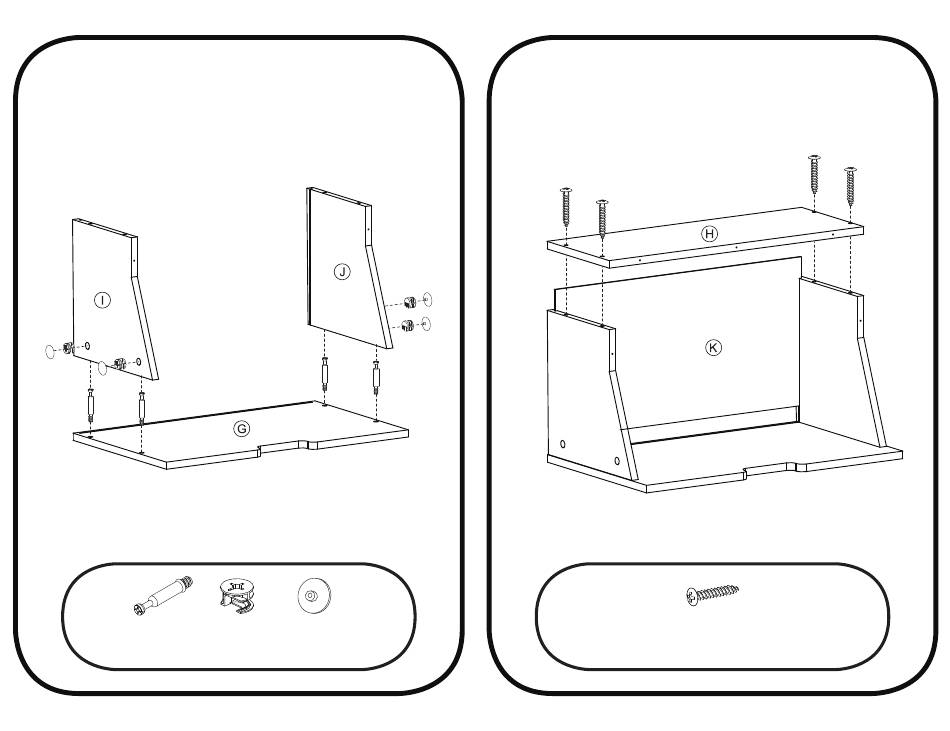 I
J
G
H
K