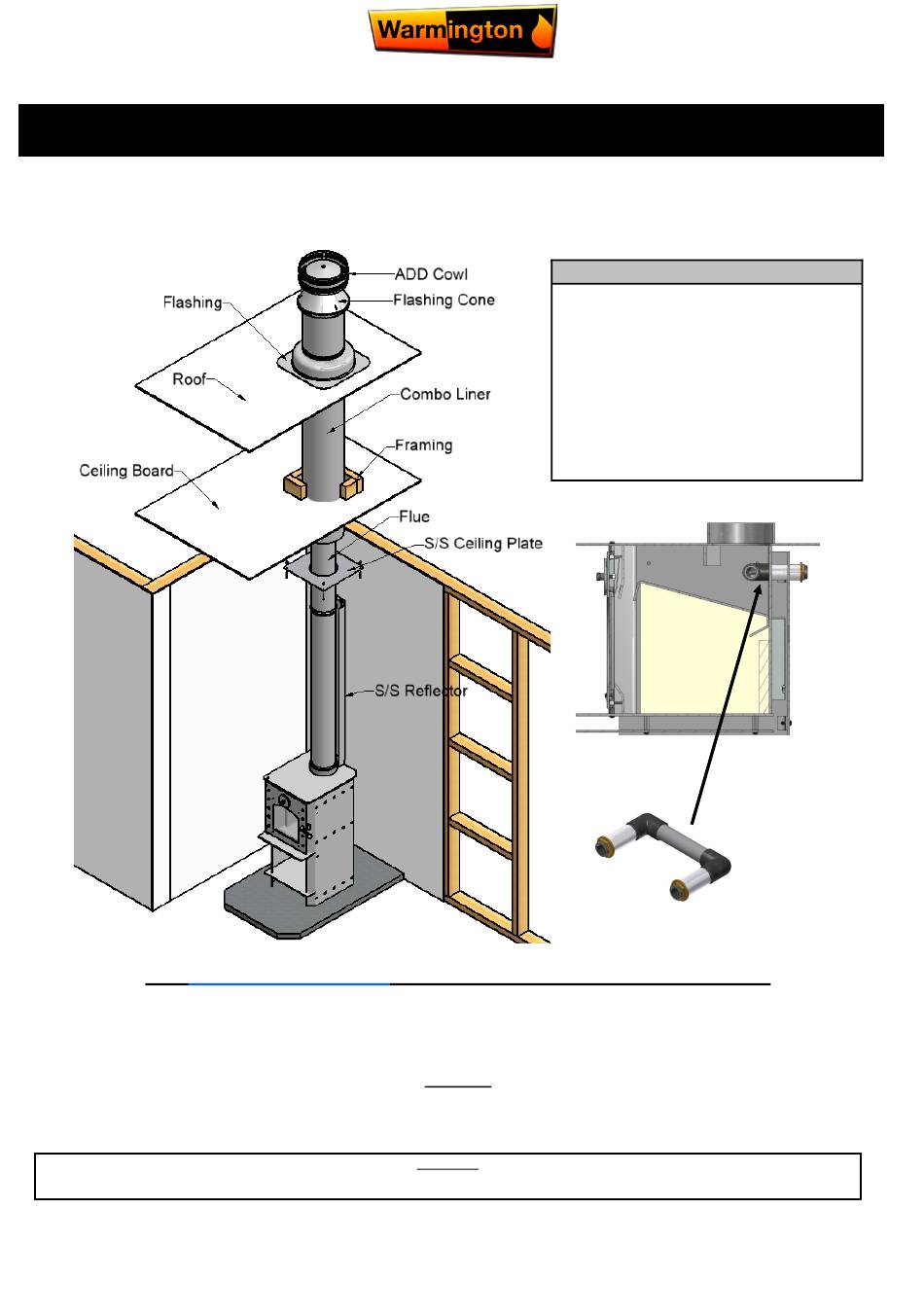 Warmington

ADD Cowl
Flashing
Flashing Cone
Roof
Combo Liner
Framing
Ceiling Board
Flue
S/S Ceiling Plate
S/S Reflector