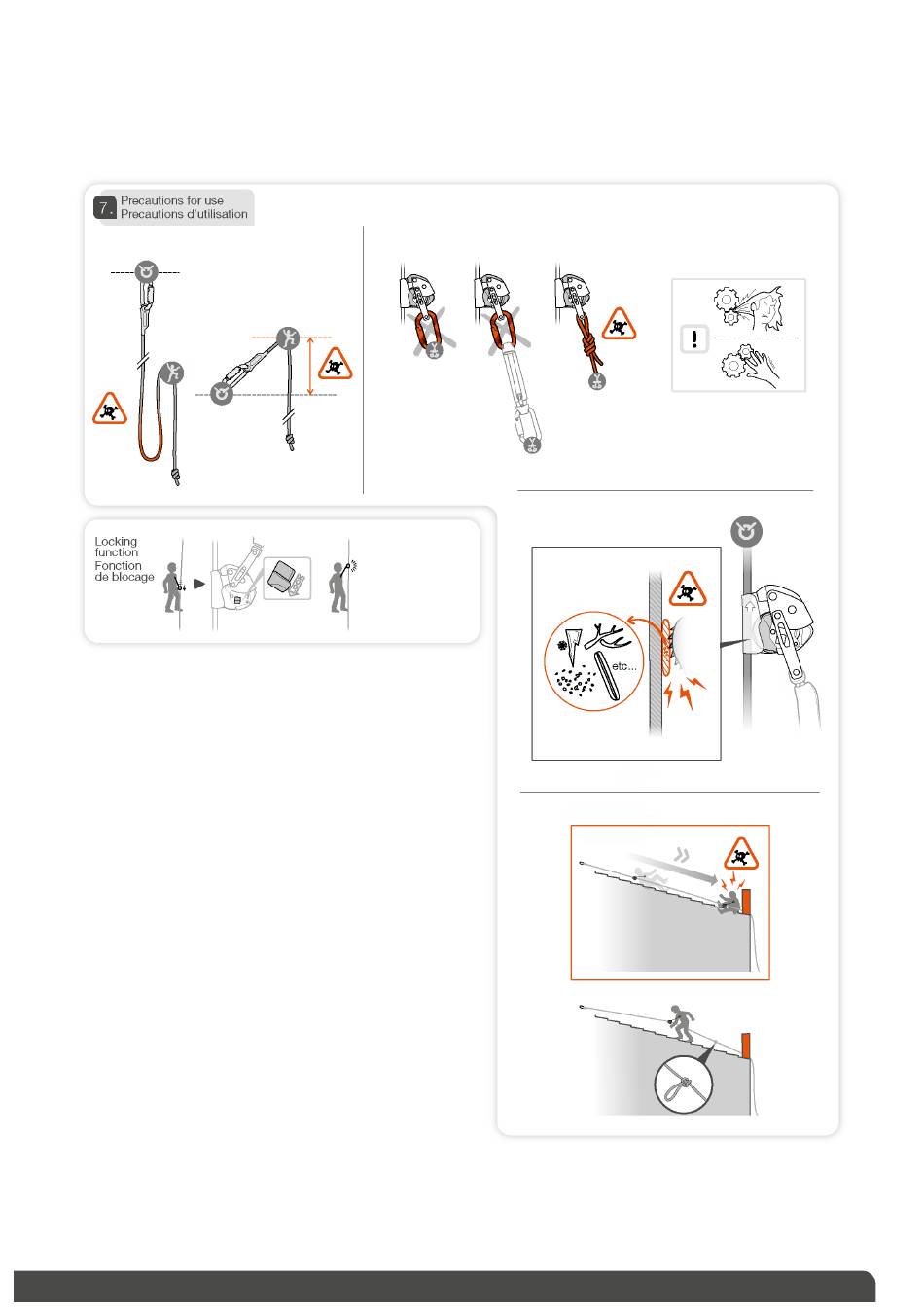 7. Precautions for use
Precautions d'utilisation

Locking function
Fonction de blocage

etc...