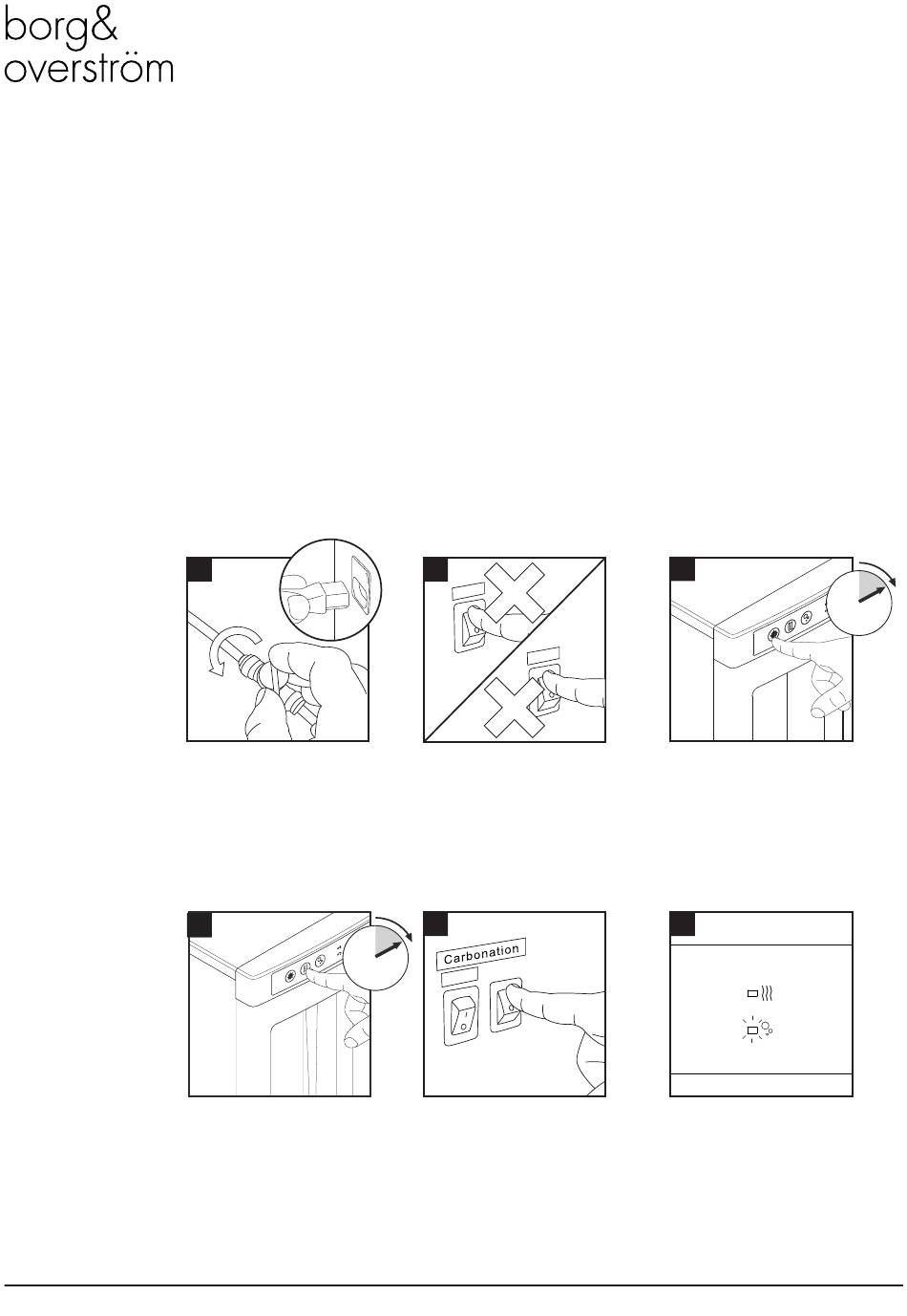 borg&
overström

Carbonation