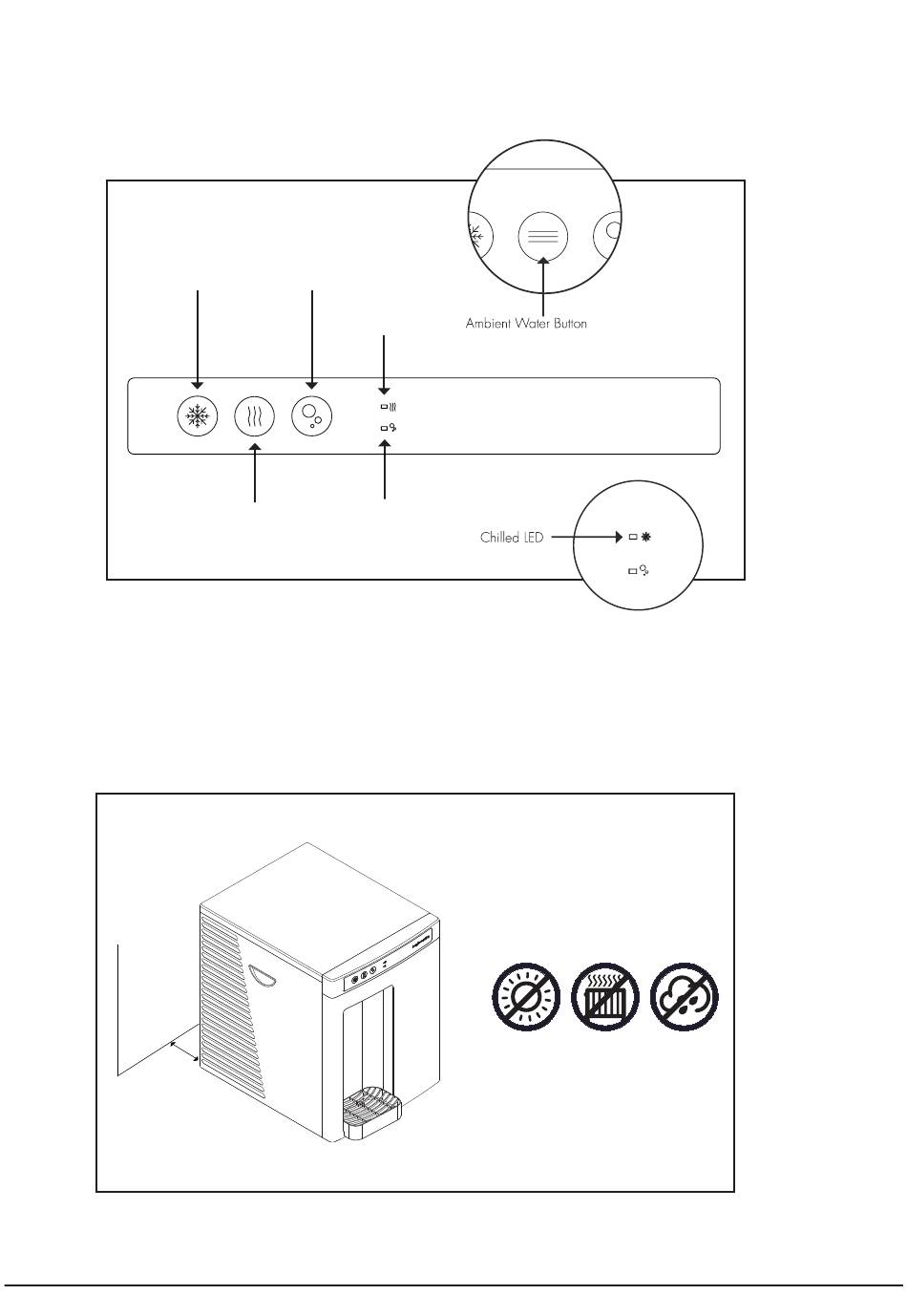 Ambient Water Button

Chilled LED