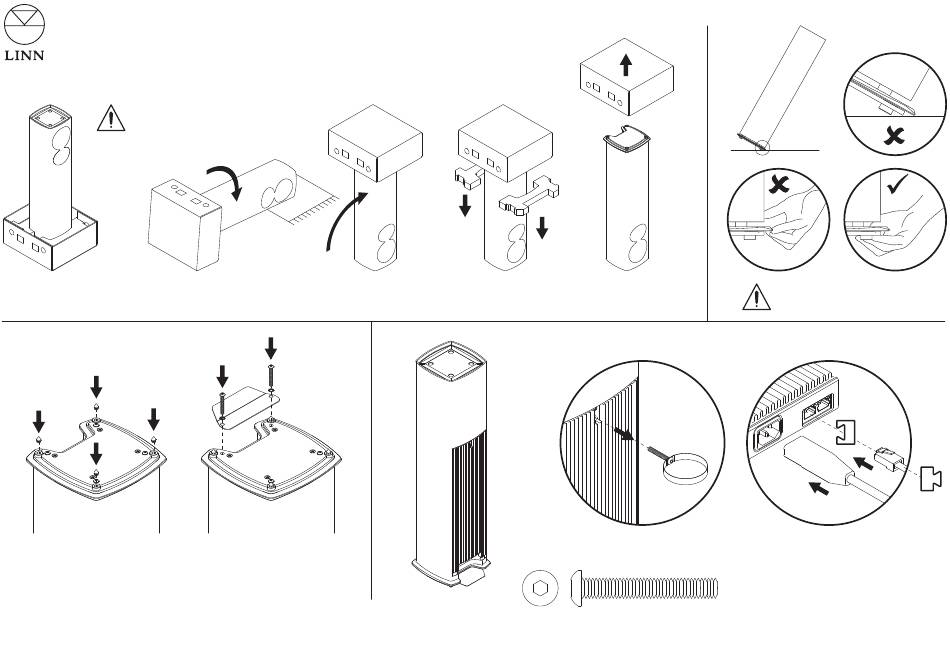 LINN