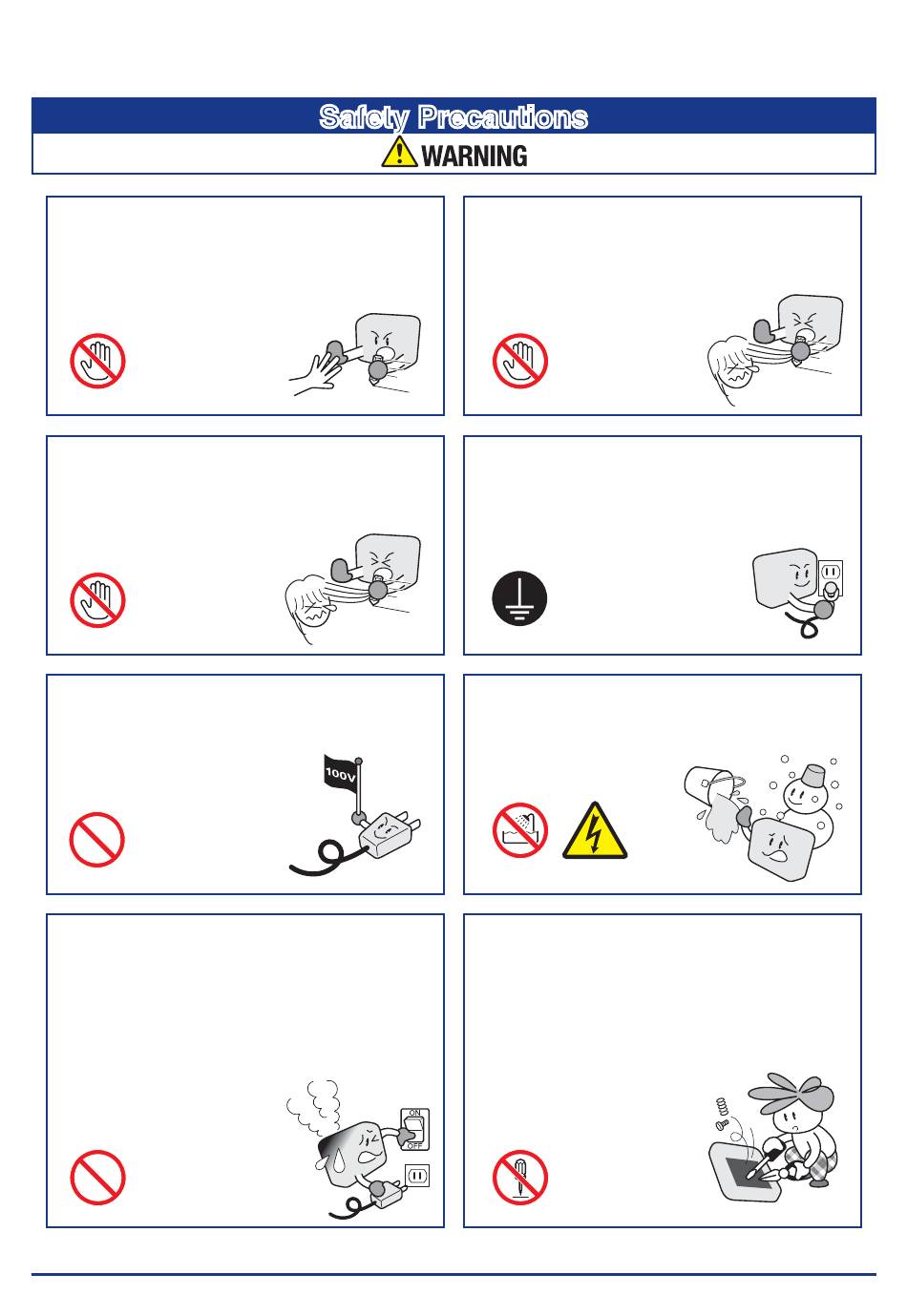 Safety Precautions

WARNING

100V

ON

OFF