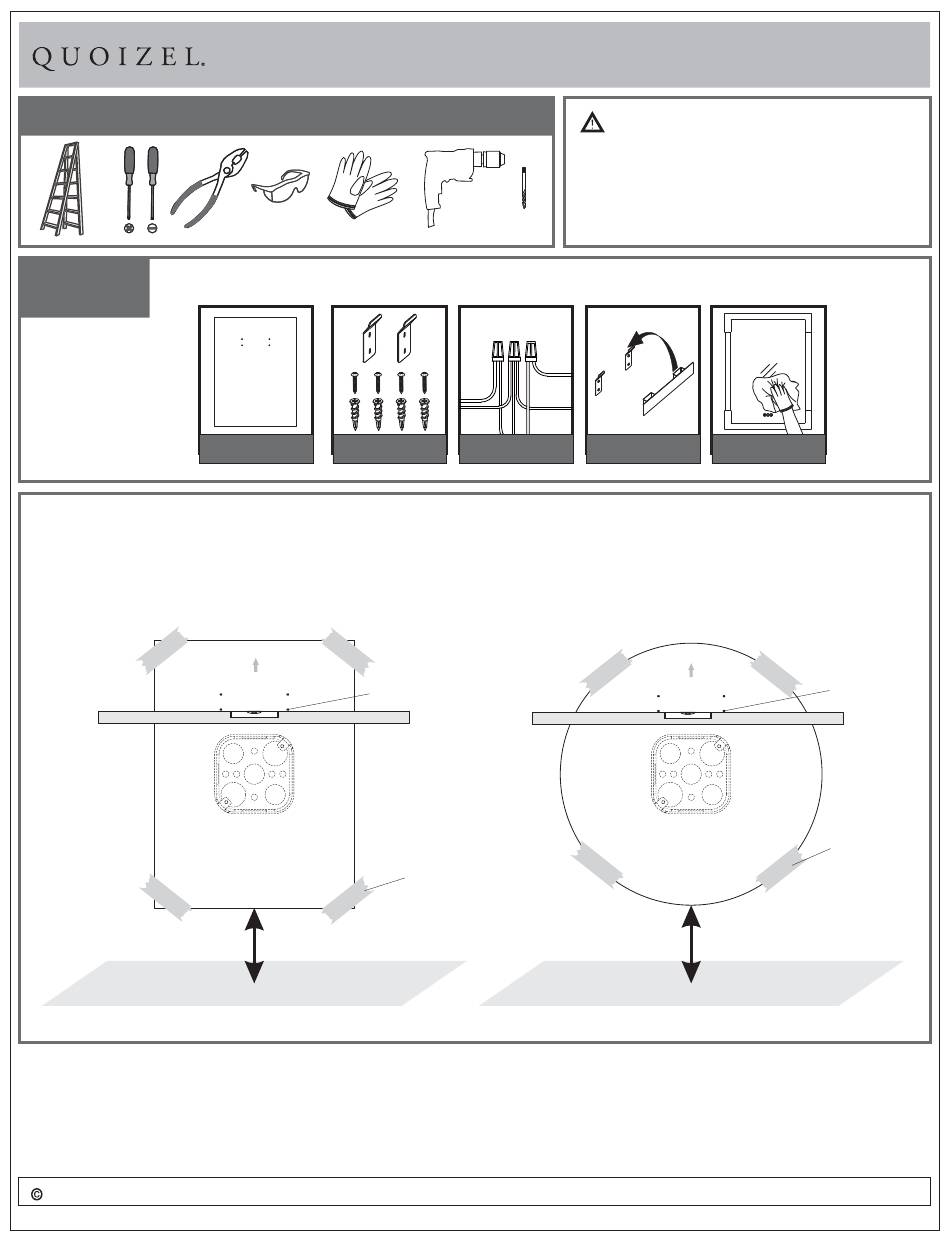 QUOIZEL.

©