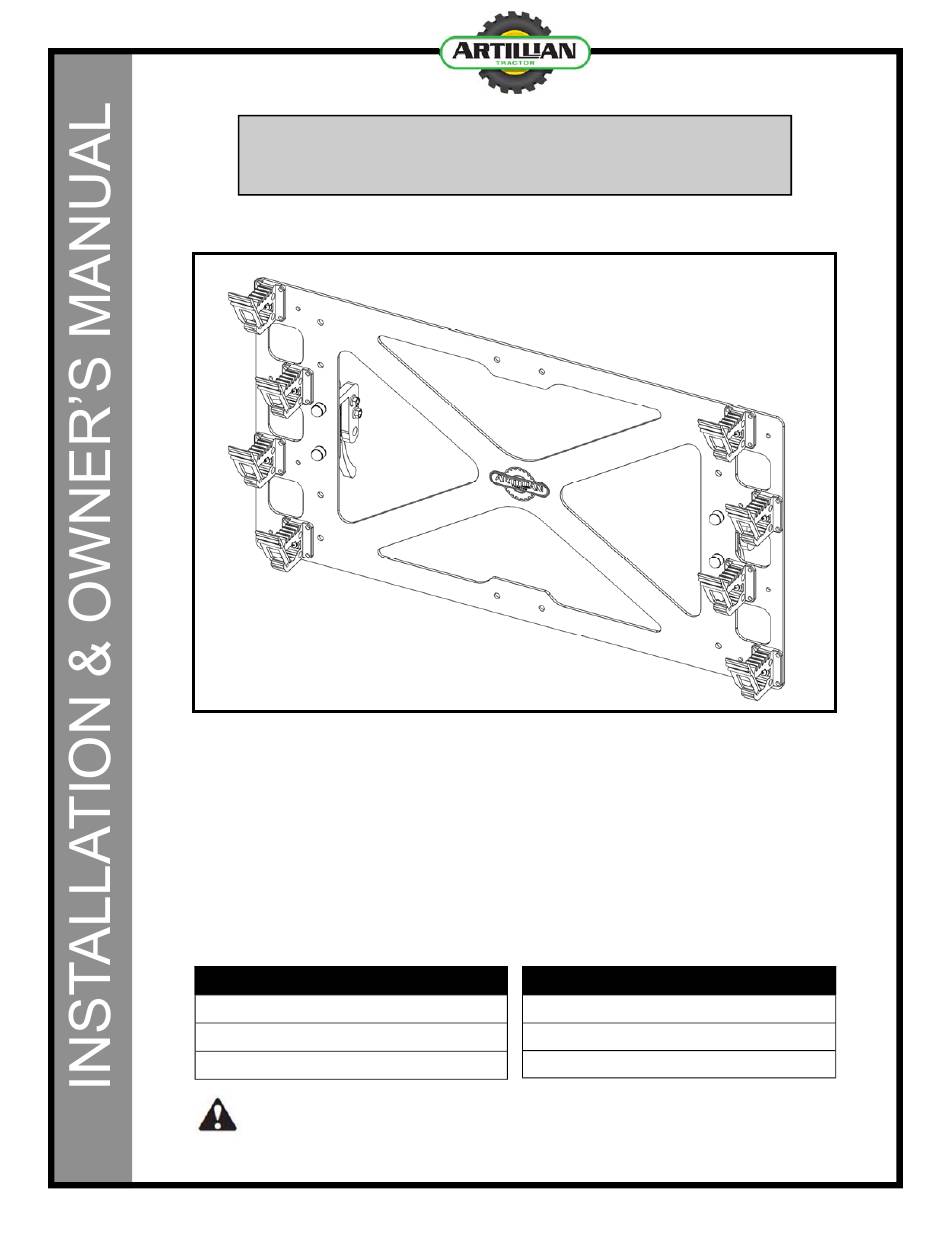 ARTILLIAN
TRACTOR

INSTALLATION & OWNER'S MANUAL

ARTILLIAN