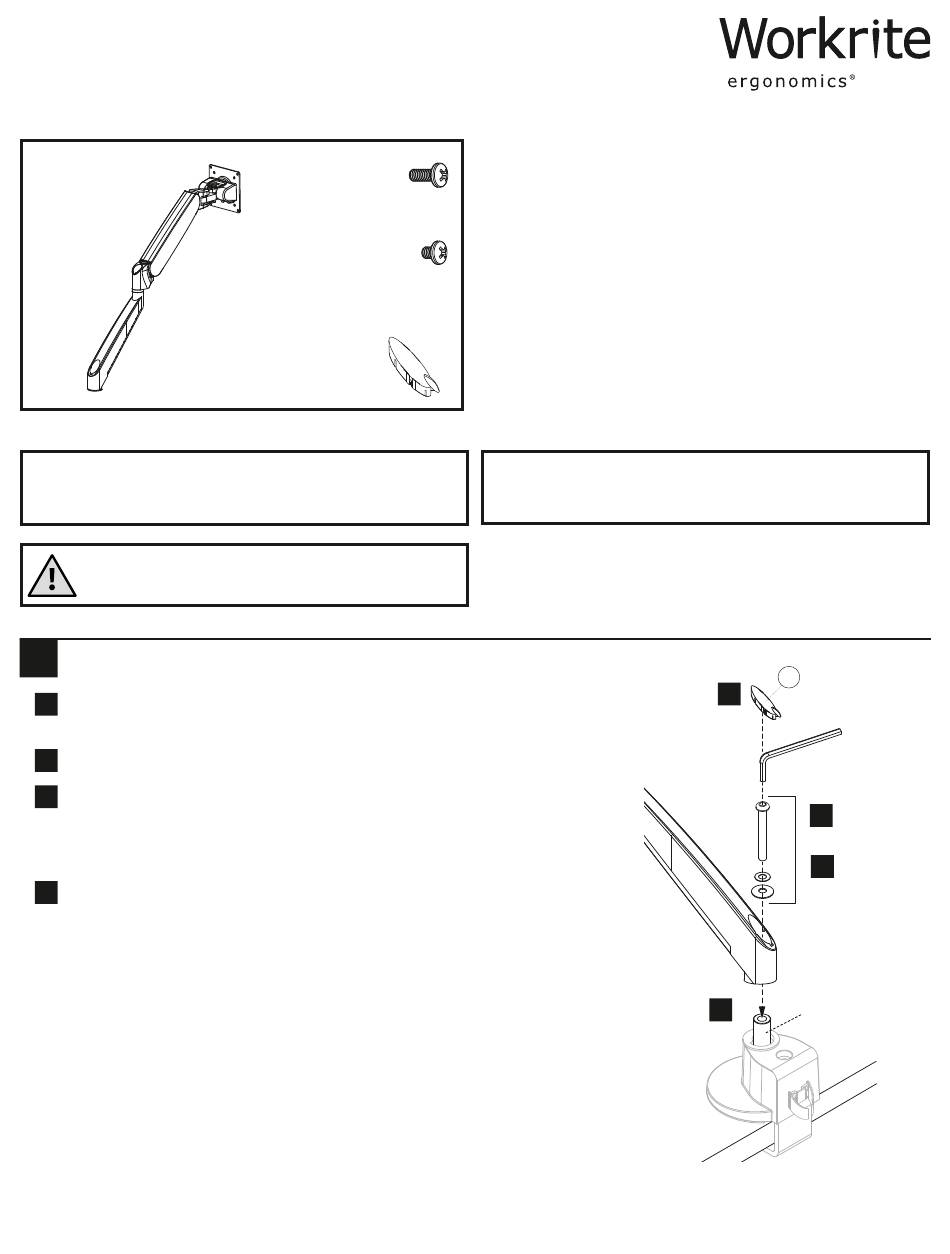 Workrite
ergonomics®