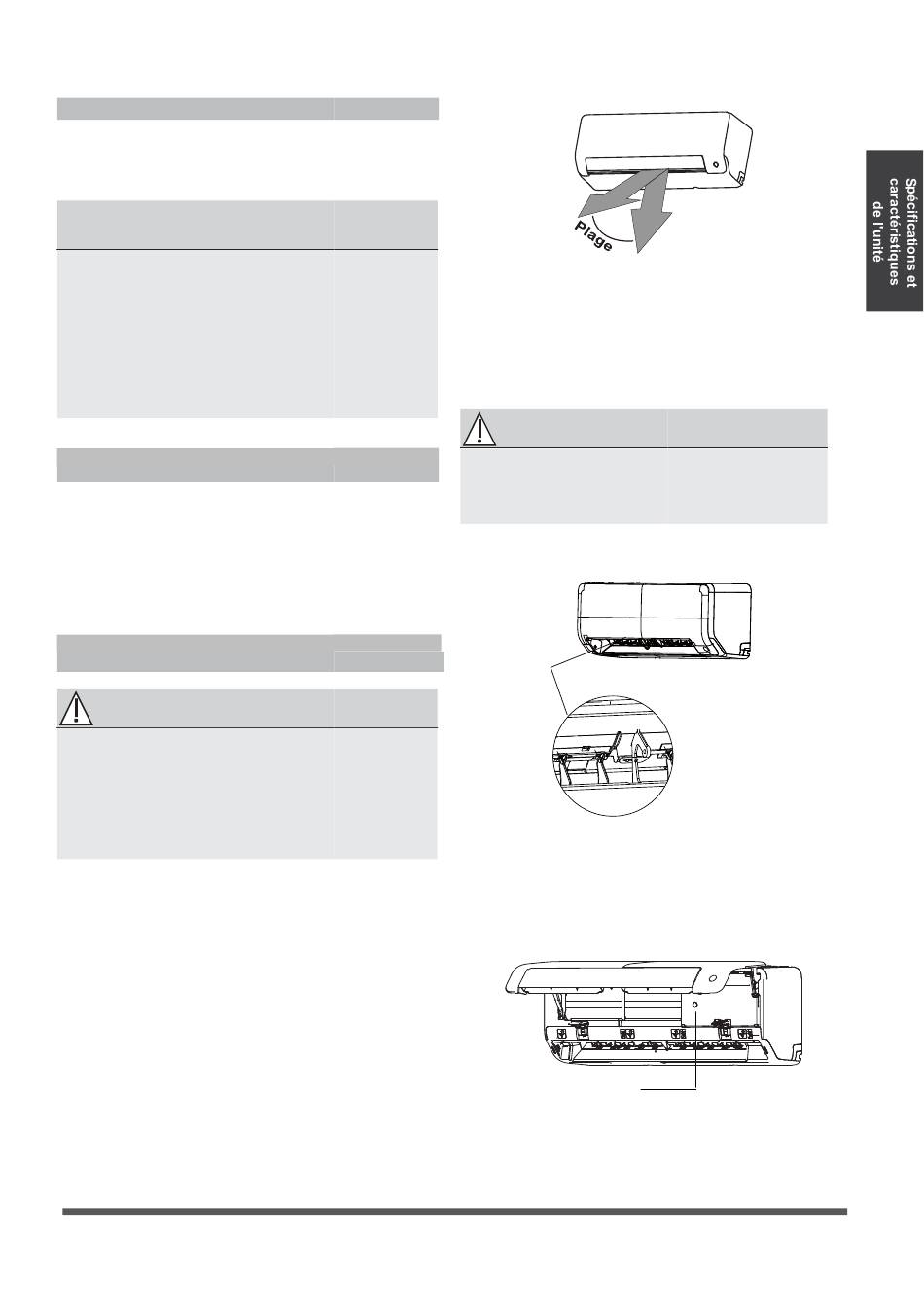 Plage

Spécifications et caractéristiques de l'unité