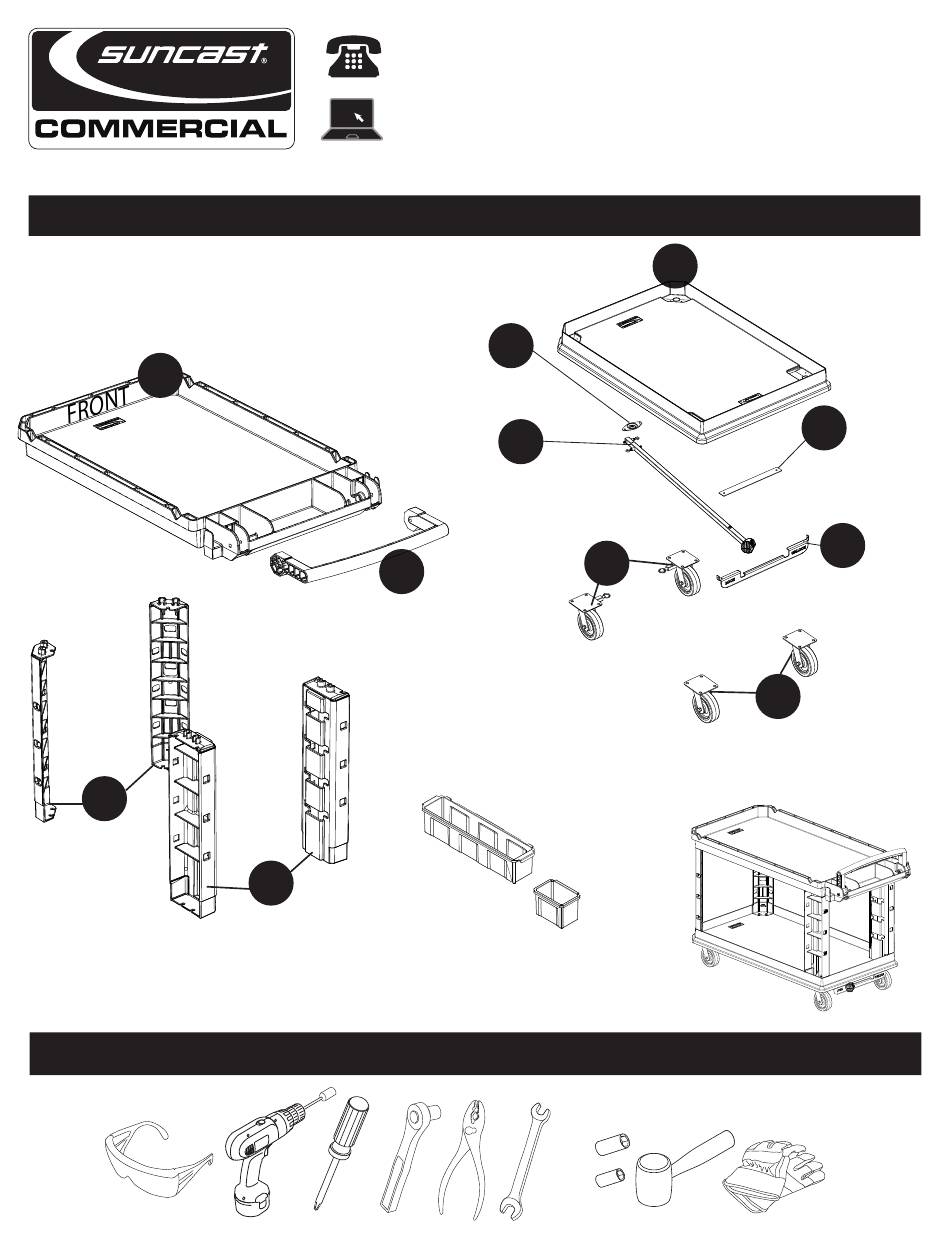 suncast®
COMMERCIAL

FRONT