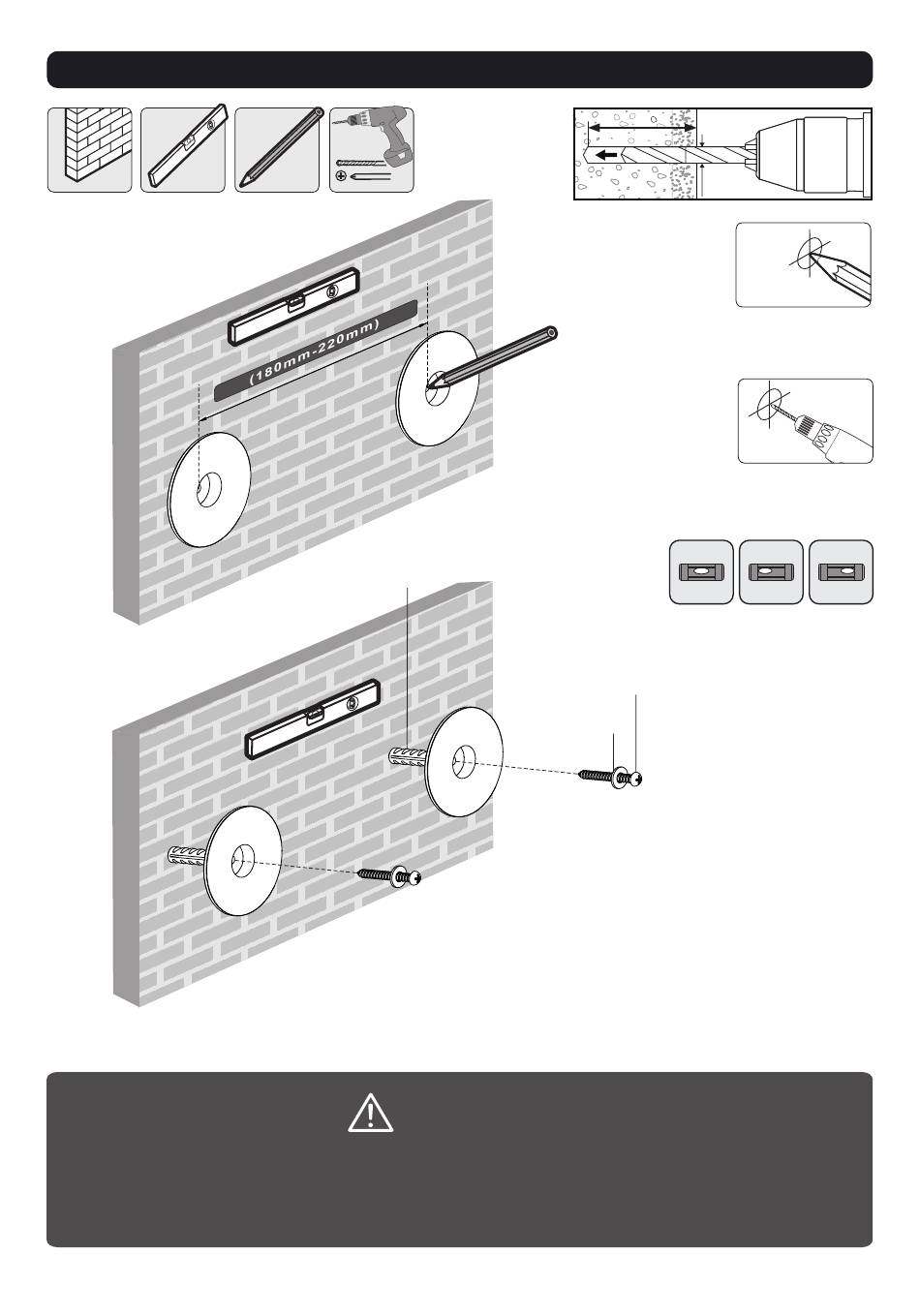 (180mm-220mm)