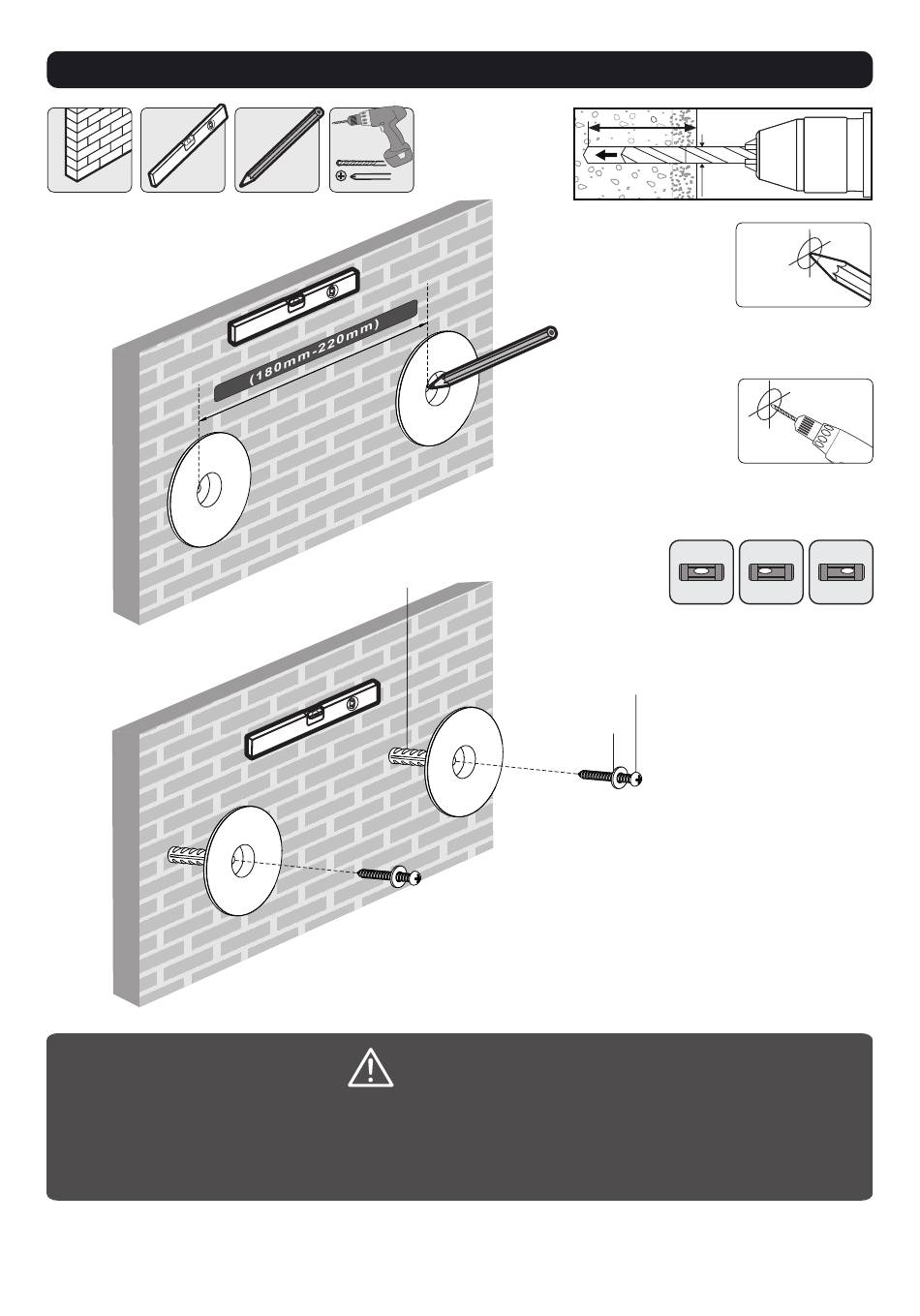 (180mm-220mm)