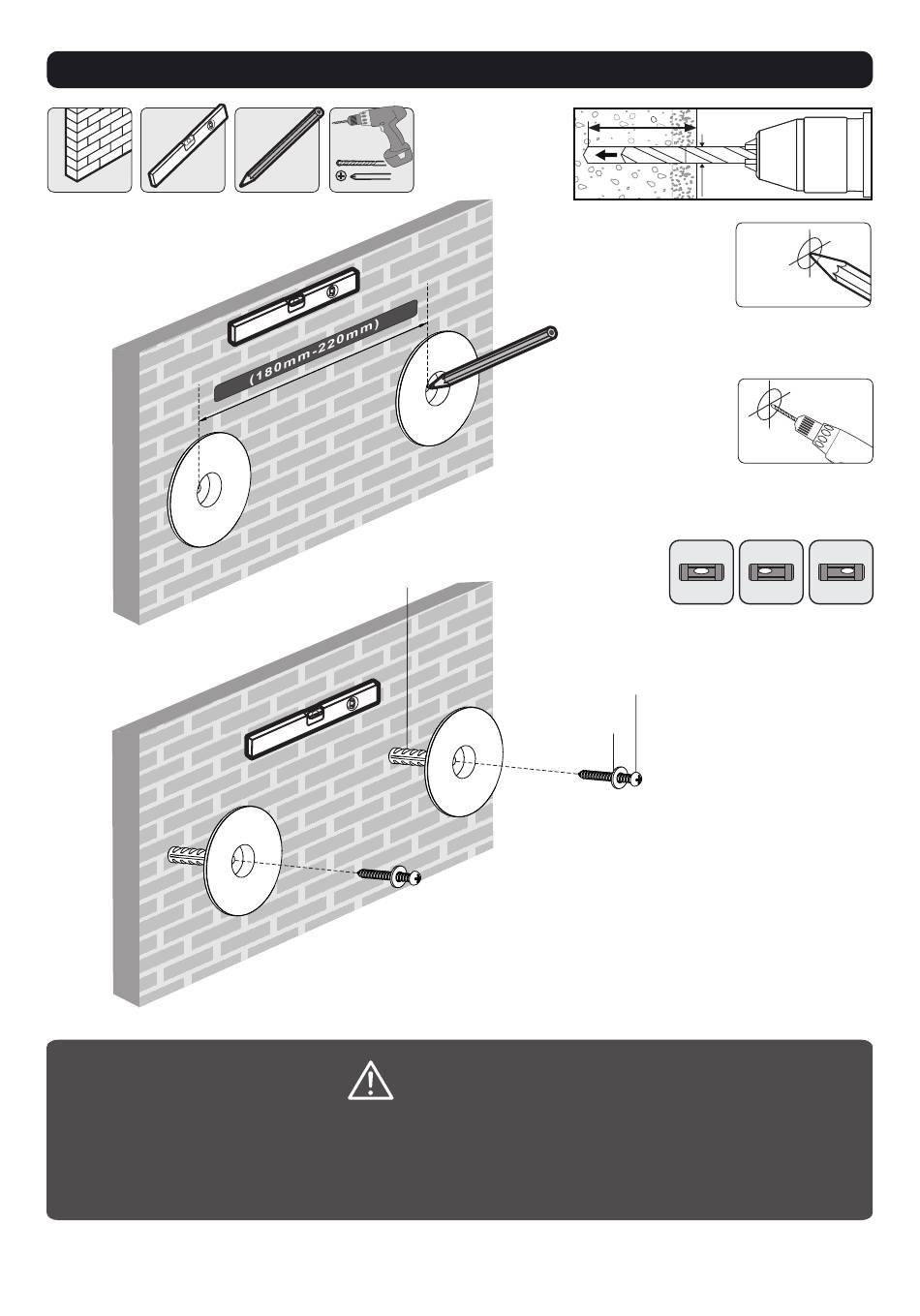 (180mm-220mm)