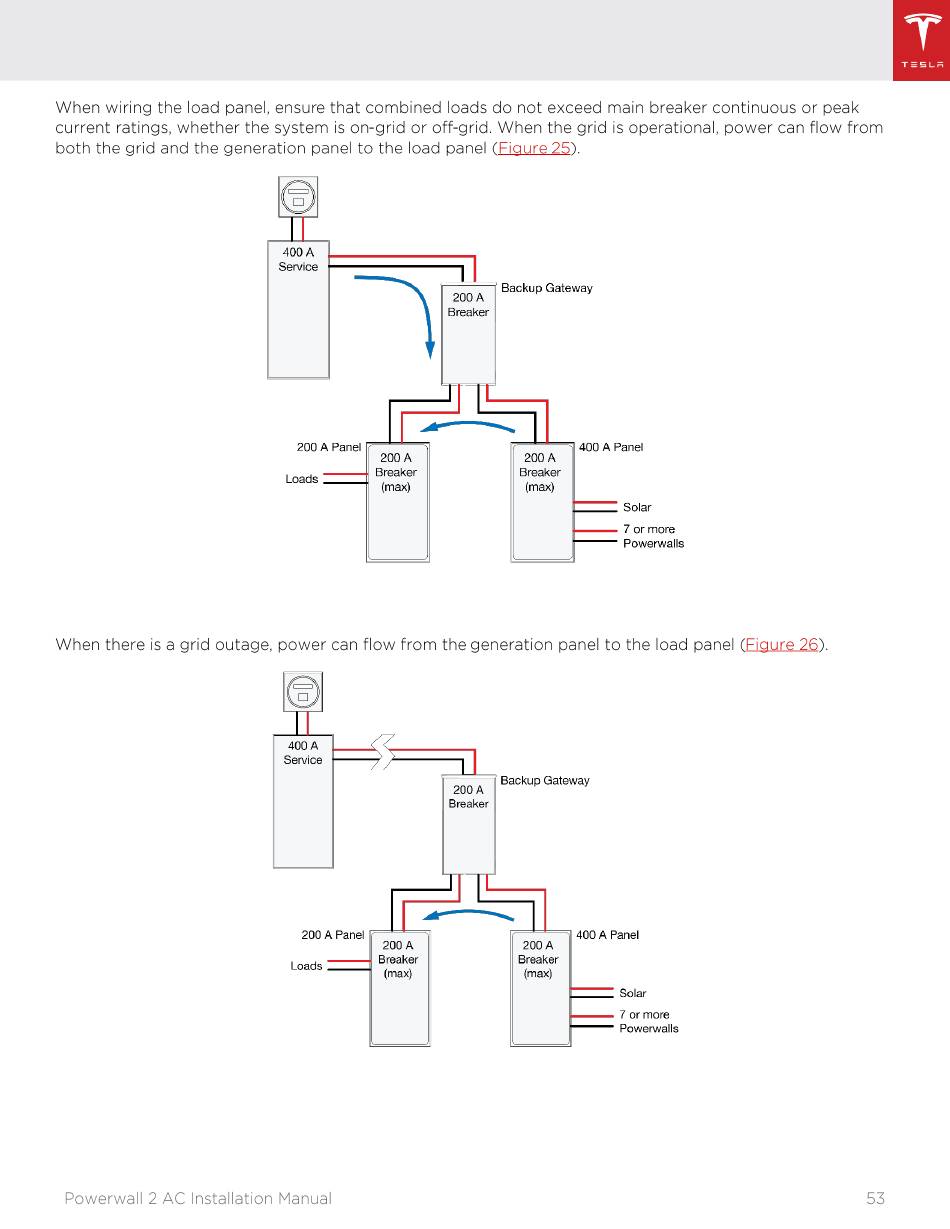 TESLA

When wiring the load panel, ensure that combined loads do not exceed main breaker continuous or peak current ratings, whether the system is on-grid or off-grid. When the grid is operational, power can flow from both the grid and the generation panel to the load panel (Figure 25).

400 A Service
Backup Gateway
200 A Breaker
200 A Panel
200 A Breaker (max)
Loads
400 A Panel
200 A Breaker (max)
Solar
7 or more Powerwalls

When there is a grid outage, power can flow from the generation panel to the load panel (Figure 26).

400 A Service
Backup Gateway
200 A Breaker
200 A Panel
200 A Breaker (max)
Loads
400 A Panel
200 A Breaker (max)
Solar
7 or more Powerwalls

Powerwall 2 AC Installation Manual 53