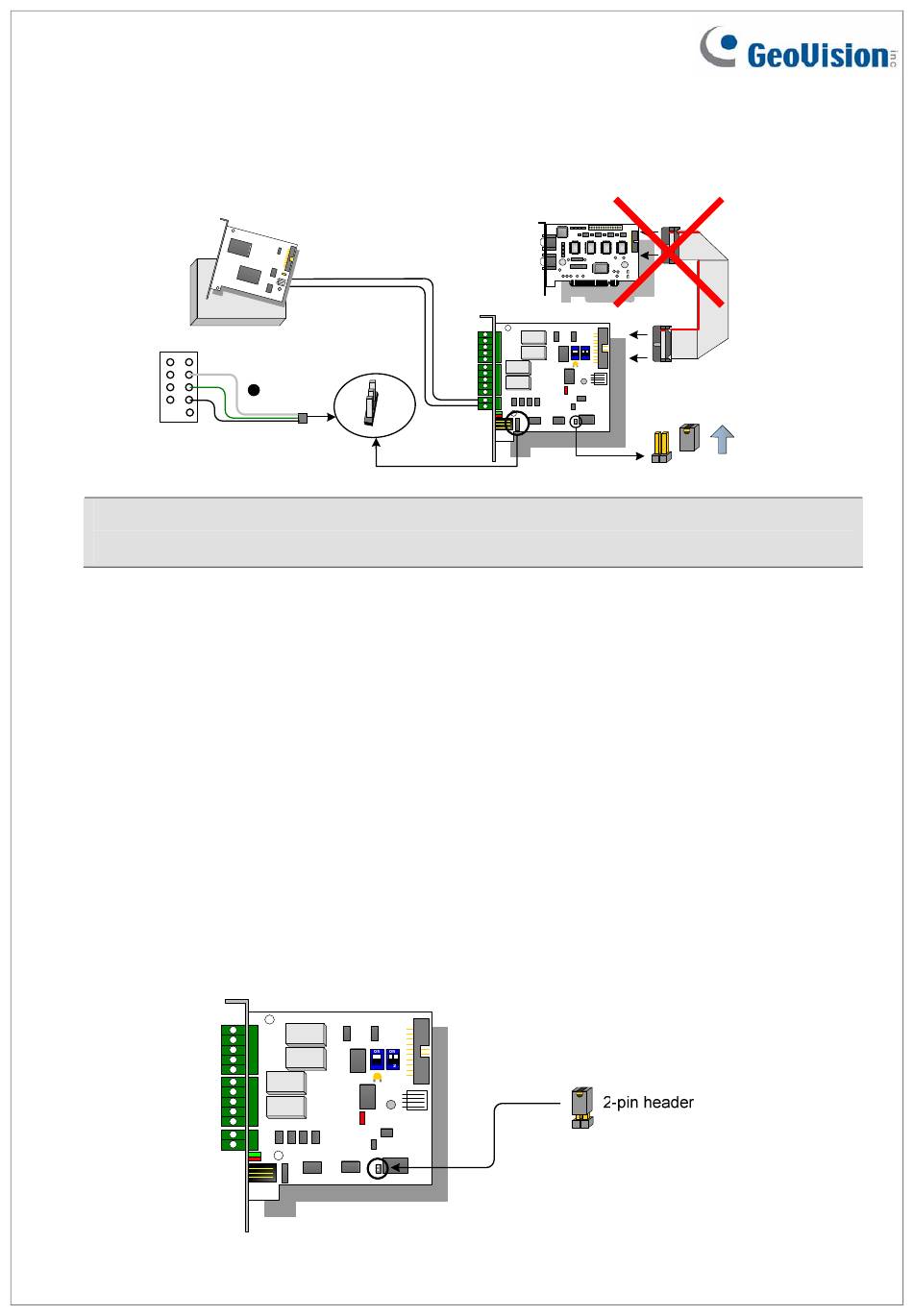 GeoVision inc

2-pin header