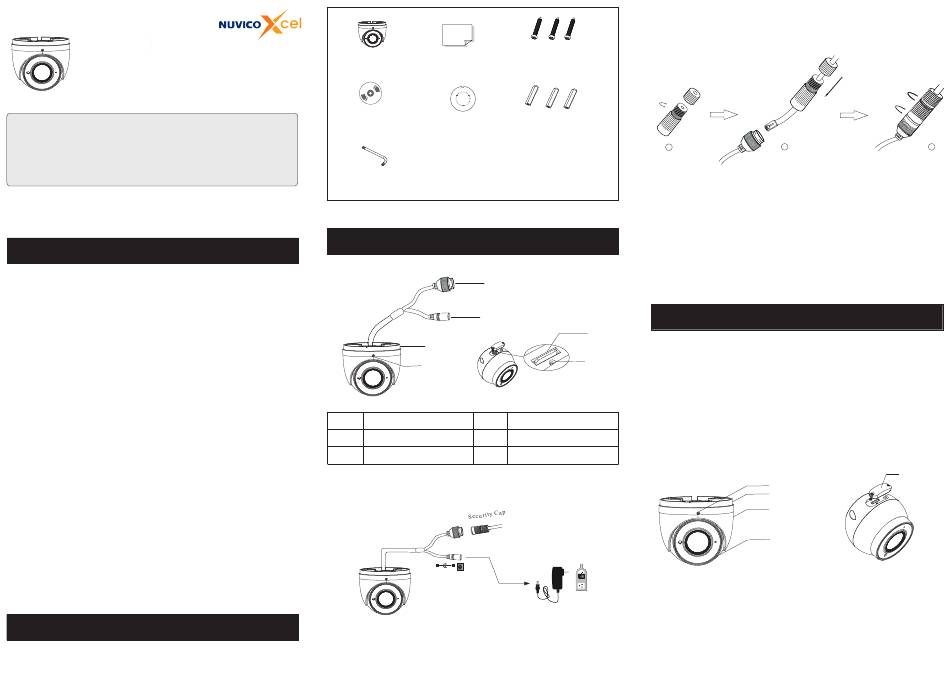 NUVICO Xcel

Security Cap