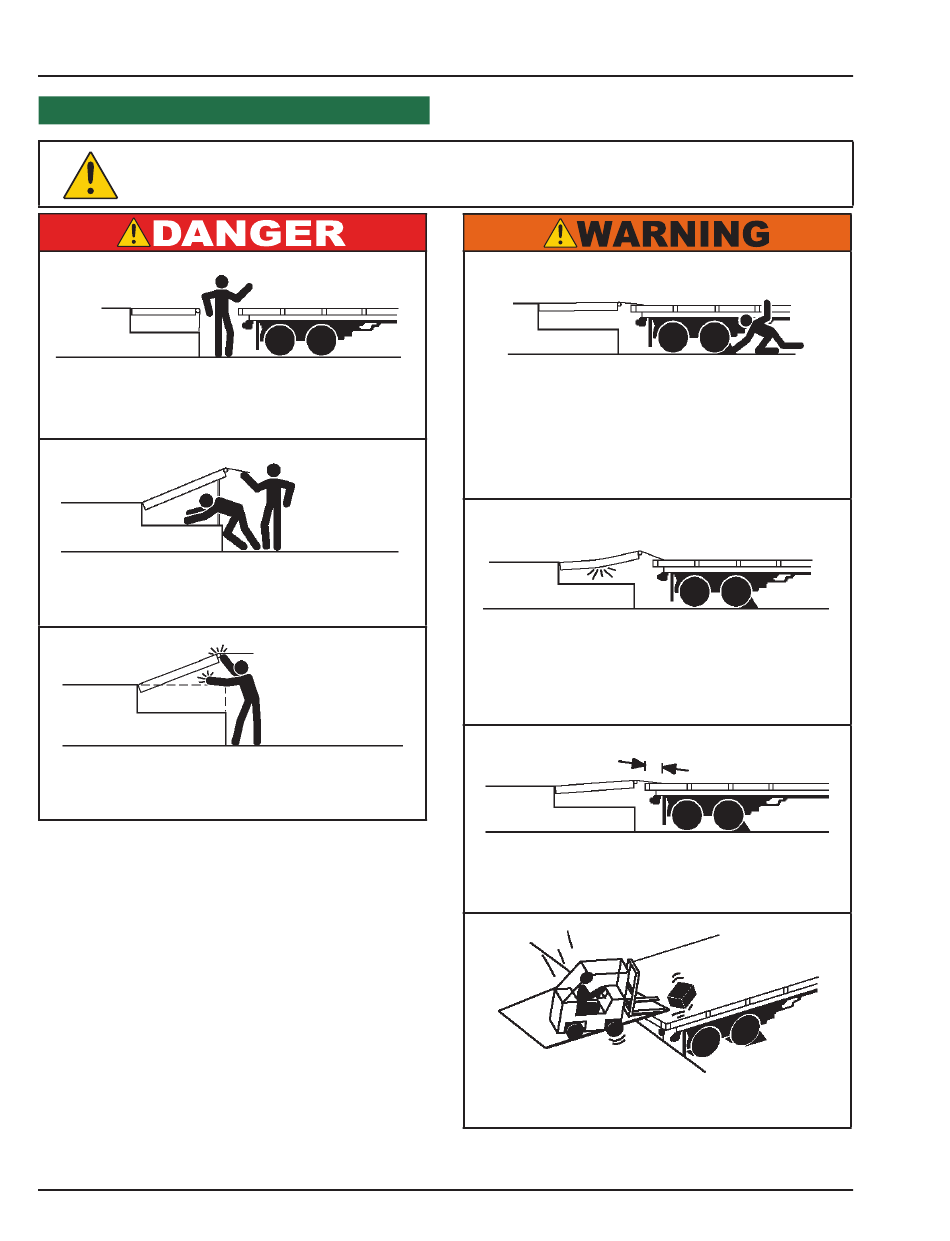 DANGER

WARNING