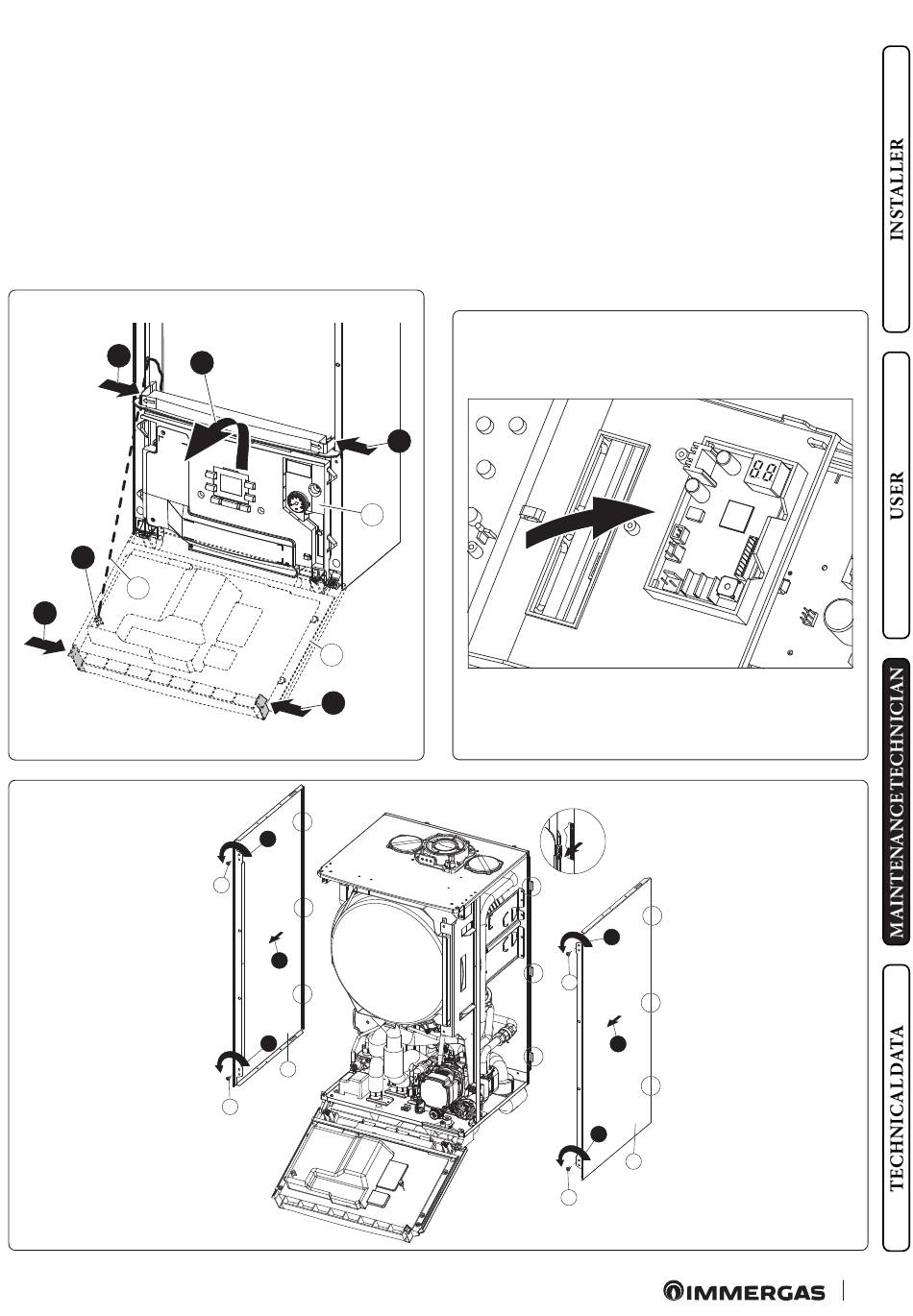 INSTALLER

USER

MAINTENANCE TECHNICIAN

TECHNICAL DATA

IMMERGAS