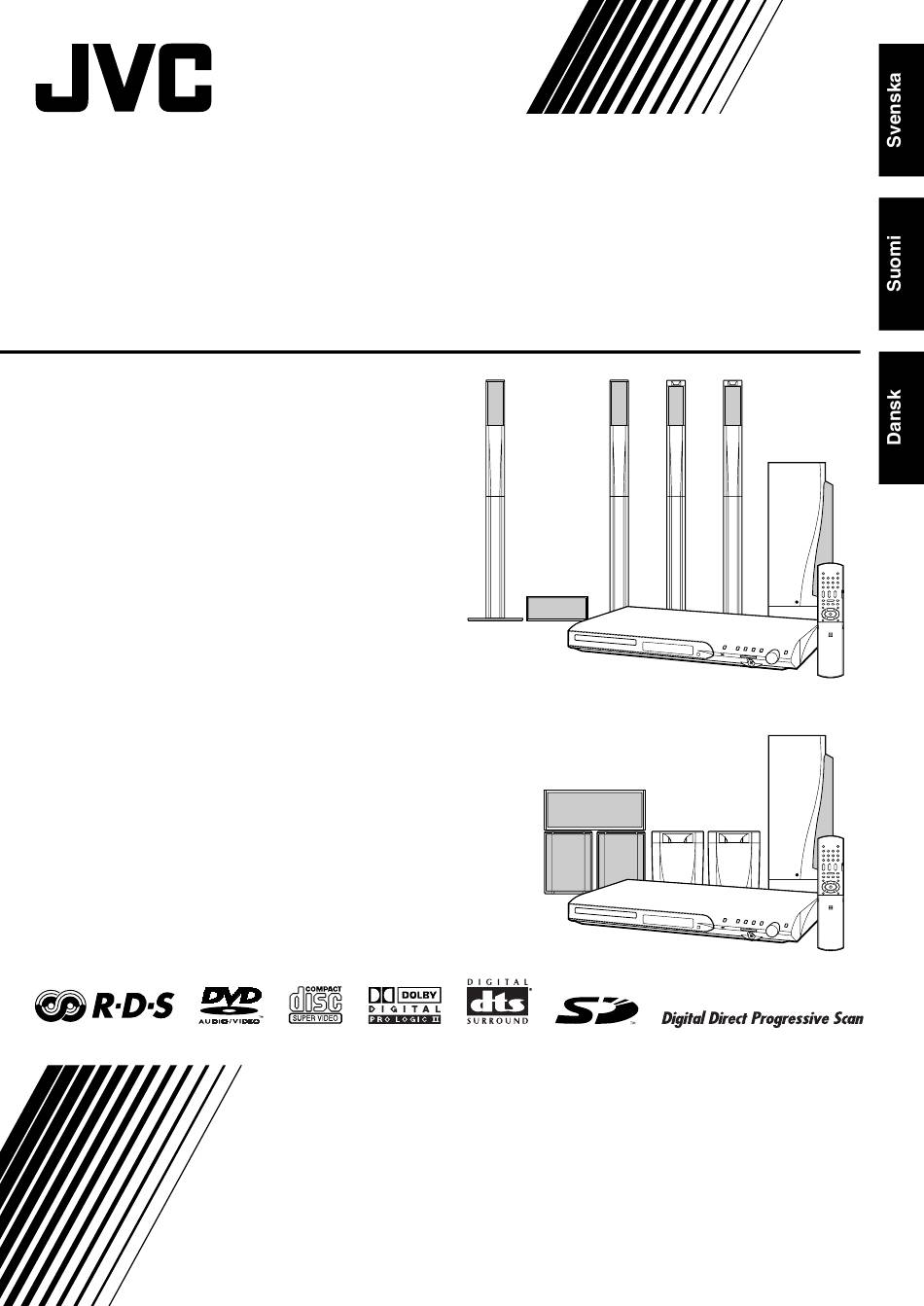 JVC

Svenska

Suomi

Dansk

R·D·S

DVD AUDIO/VIDEO

COMPACT disc SUPER VIDEO

DOLBY DIGITAL PRO LOGIC II

DIGITAL dts SURROUND

SD

Digital Direct Progressive Scan