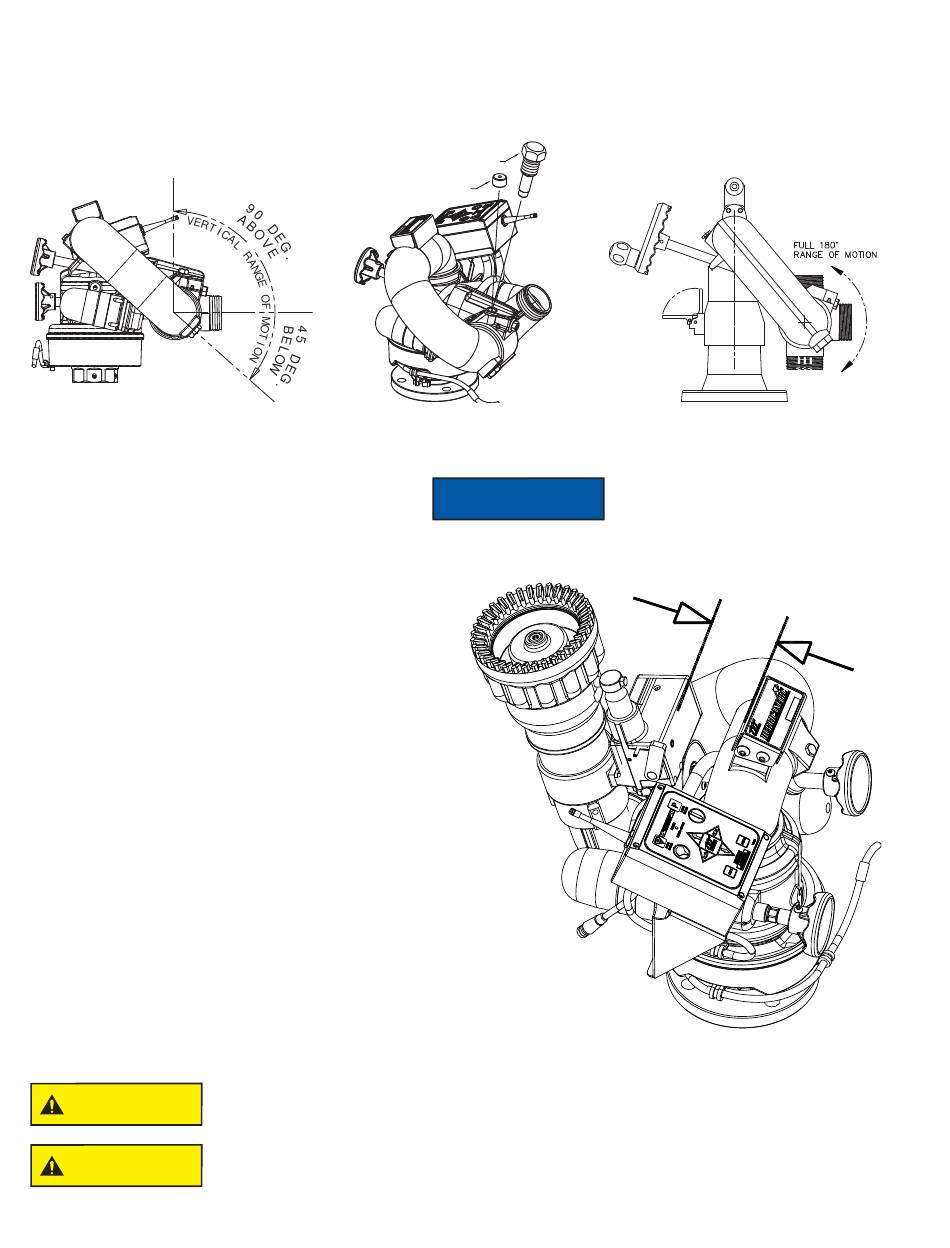 90 DEG. ABOVE

VERTICAL RANGE OF MOTION

45 DEG. BELOW

FULL 180° RANGE OF MOTION